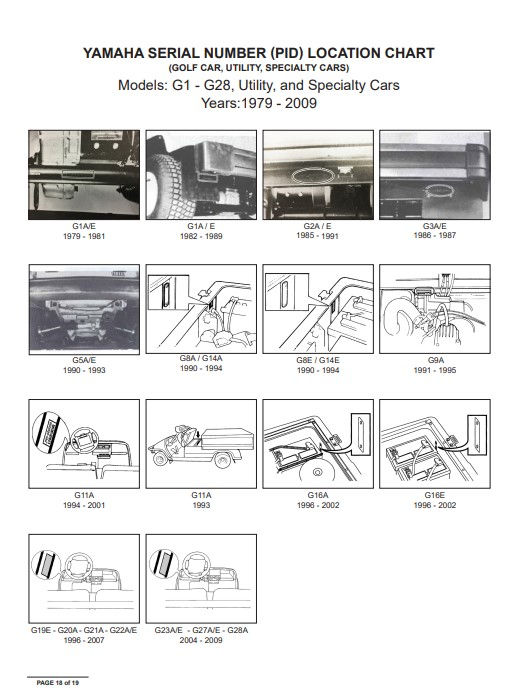 YAMAHA SERIAL NUMBER (PID) LOCATION CHART
(GOLF CAR, UTILITY, SPECIALTY CARS)
Models: G1 - G28, Utility, and Specialty Cars
Years:1979 - 2009

G1A/E
1979 - 1981

G1A / E
1982 - 1989

G2A / E
1985 - 1991

G3A/E
1986 - 1987

G5A/E
1990 - 1993

G8A / G14A
1990 - 1994

G8E / G14E
1990 - 1994

G9A
1991 - 1995

G11A
1994 - 2001

G11A
1993

G16A
1996 - 2002

G16E
1996 - 2002

G19E - G20A - G21A - G22A/E
1996 - 2007

G23A/E - G27A/E - G28A
2004 - 2009

PAGE 18 of 19