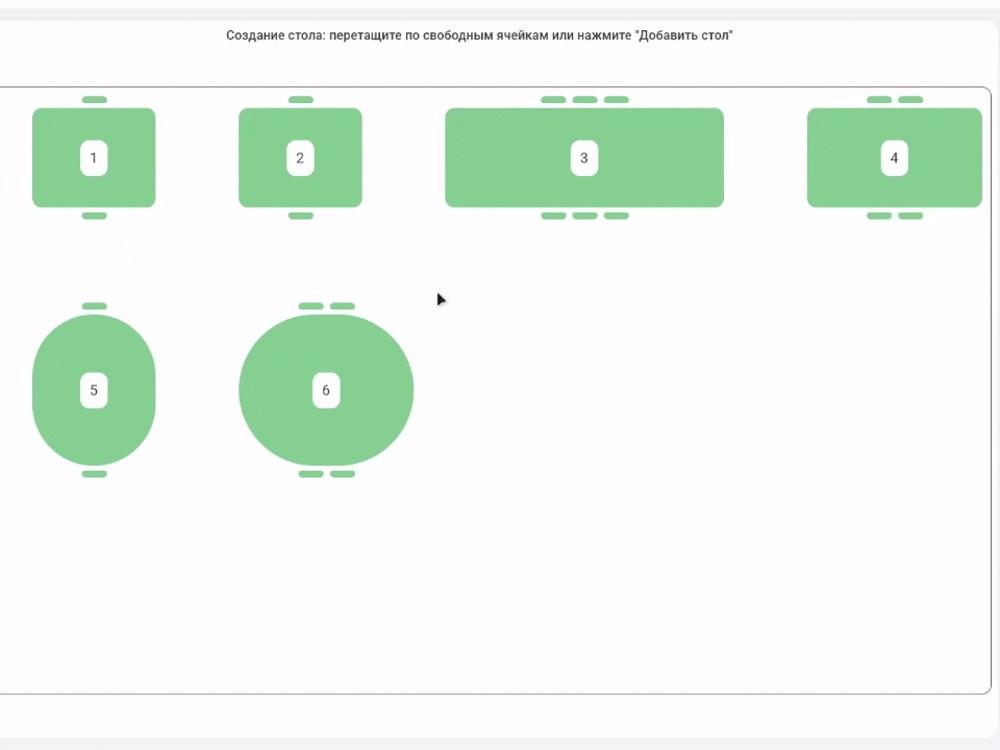 Создание стола: перетащите по свободным ячейкам или нажмите "Добавить стол"

1

2

3

4

5

6