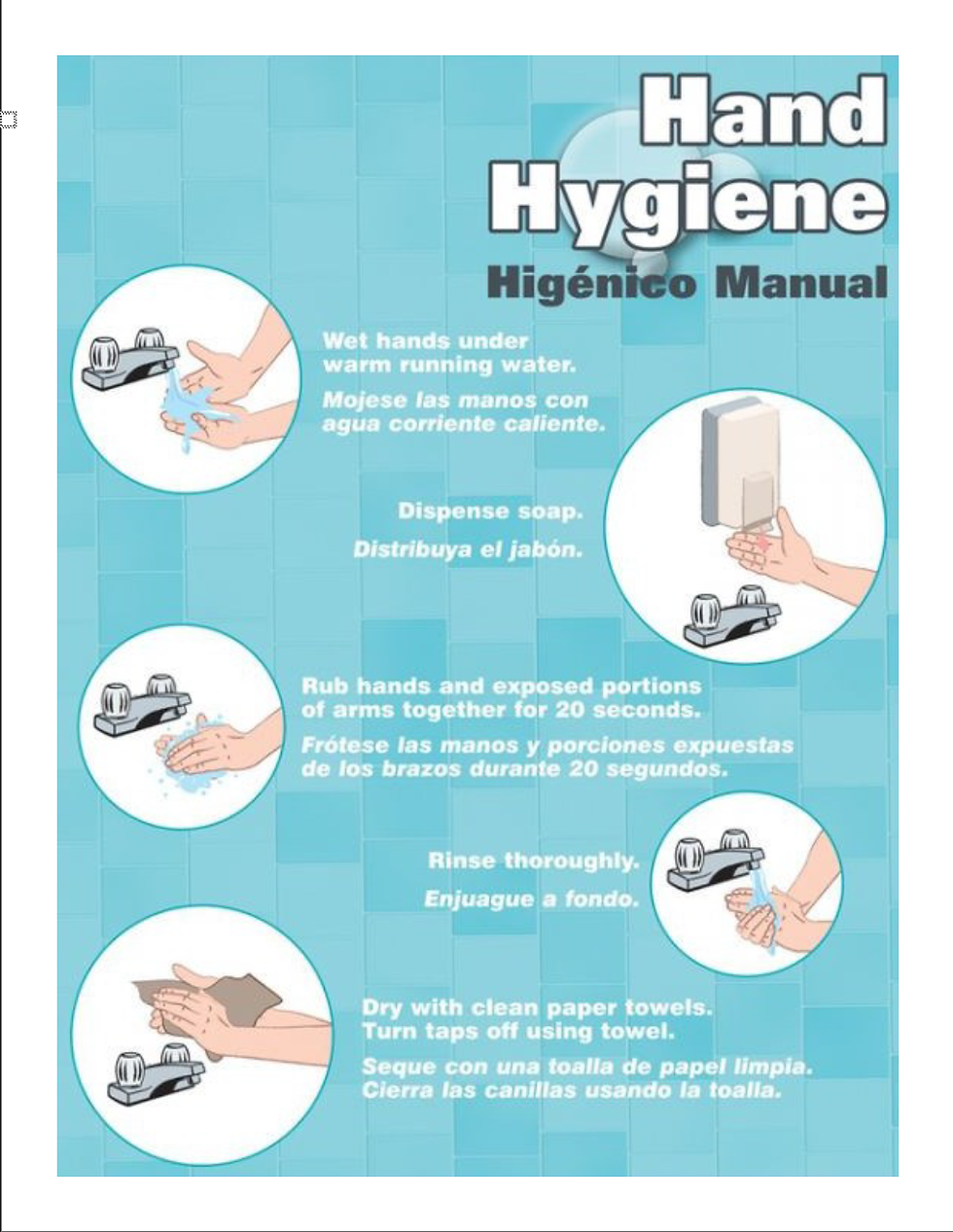 Hand Hygiene

Higénico Manual

Wet hands under warm running water.

Mojese las manos con agua corriente caliente.

Dispense soap.

Distribuya el jabón.

Rub hands and exposed portions of arms together for 20 seconds.

Frótese las manos y porciones expuestas de los brazos durante 20 segundos.

Rinse thoroughly.

Enjuague a fondo.

Dry with clean paper towels. Turn taps off using towel.

Seque con una toalla de papel limpia. Cierra las canillas usando la toalla.