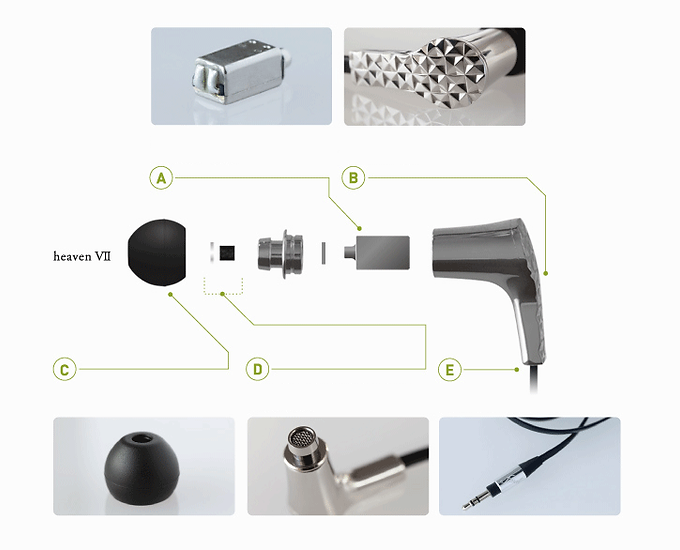 A

B

heaven VII

C

D

E