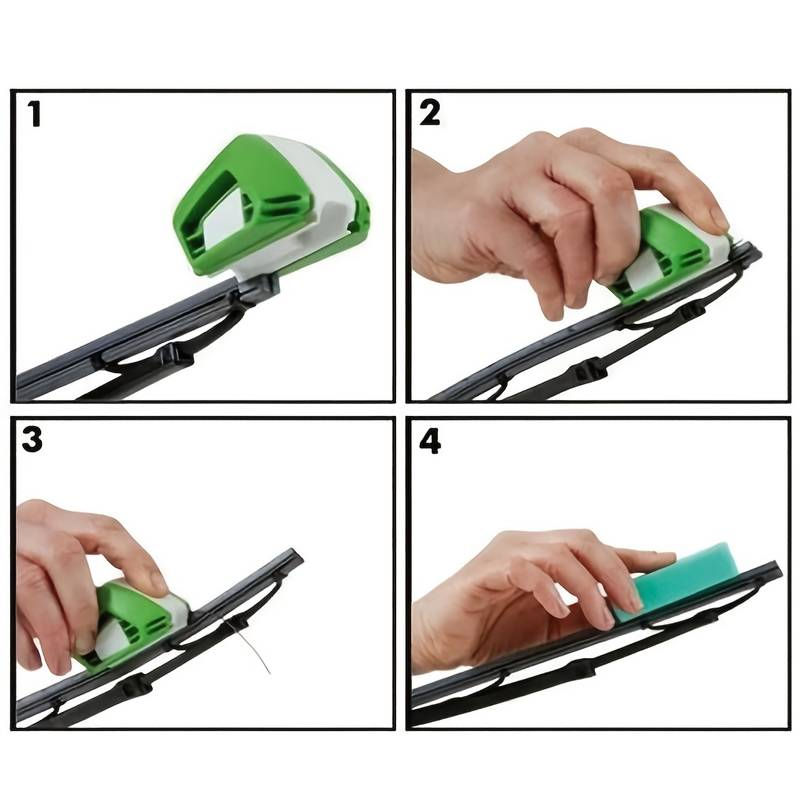 1

2

3

4