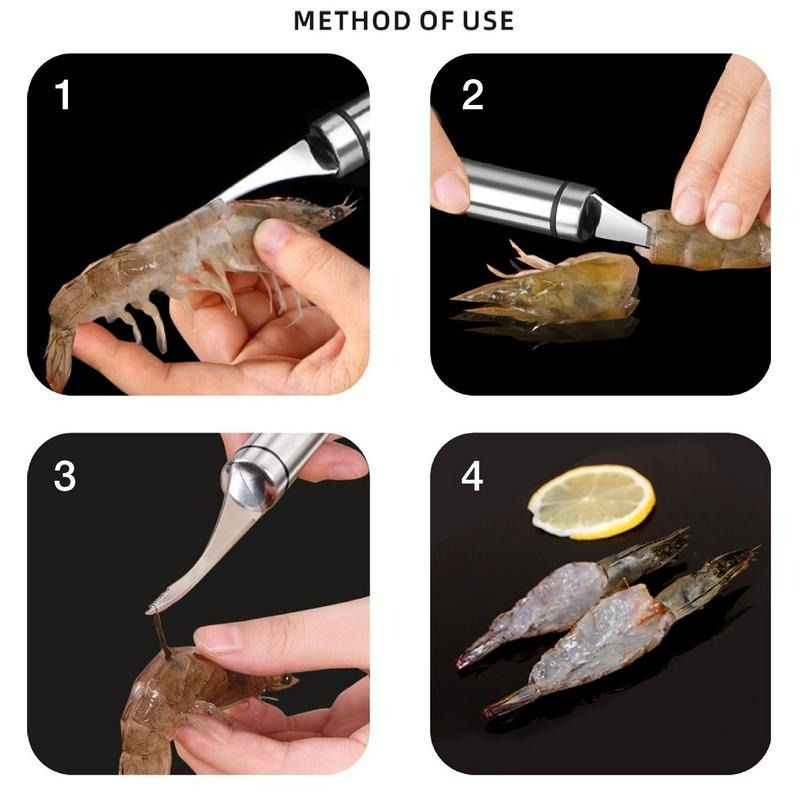 METHOD OF USE

1

2

3

4