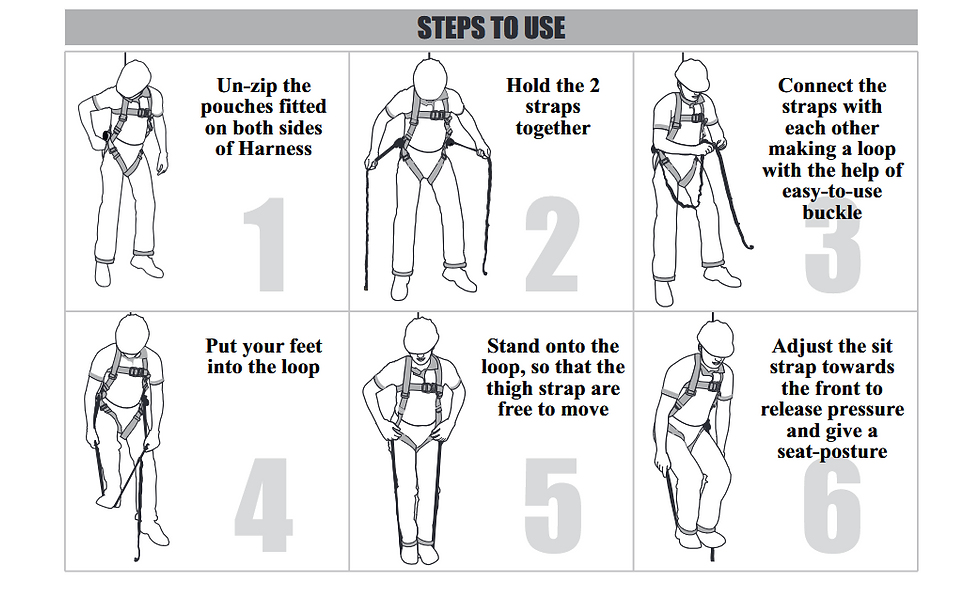 STEPS TO USE

Un-zip the pouches fitted on both sides of Harness

1

Hold the 2 straps together

2

Connect the straps with each other making a loop with the help of easy-to-use buckle

3

Put your feet into the loop

4

Stand onto the loop, so that the thigh strap are free to move

5

Adjust the sit strap towards the front to release pressure and give a seat-posture

6