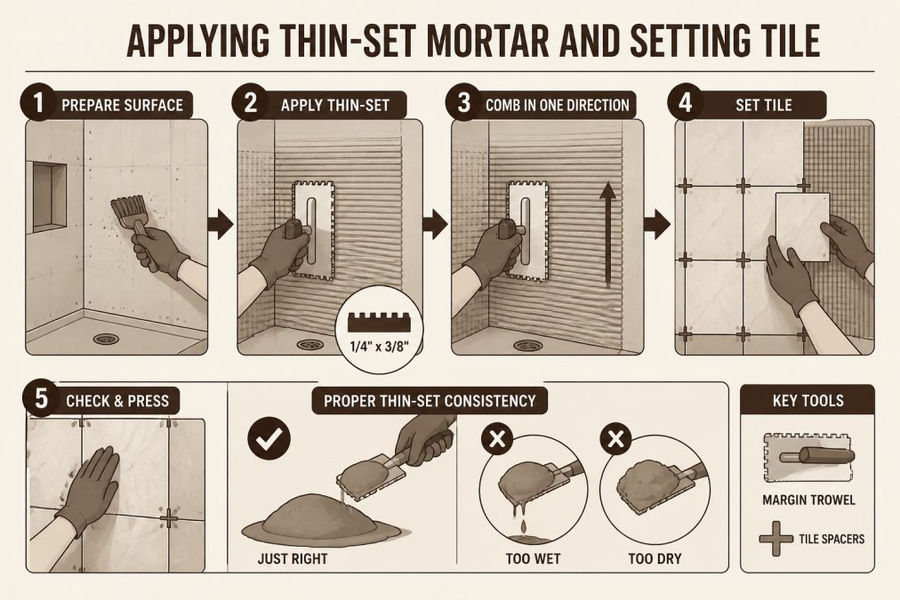 APPLYING THIN-SET MORTAR AND SETTING TILE

1 PREPARE SURFACE

2 APPLY THIN-SET

1/4" x 3/8"

3 COMB IN ONE DIRECTION

4 SET TILE

5 CHECK & PRESS

PROPER THIN-SET CONSISTENCY

JUST RIGHT

TOO WET

TOO DRY

KEY TOOLS

MARGIN TROWEL

TILE SPACERS