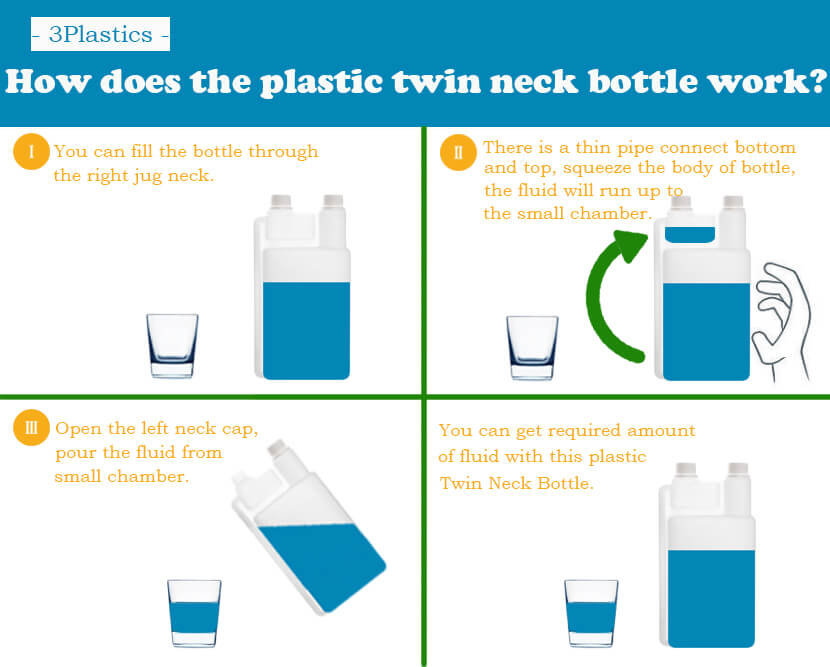 - 3Plastics -

How does the plastic twin neck bottle work?

I You can fill the bottle through the right jug neck.

II There is a thin pipe connect bottom and top, squeeze the body of bottle, the fluid will run up to the small chamber.

III Open the left neck cap, pour the fluid from small chamber.

You can get required amount of fluid with this plastic Twin Neck Bottle.