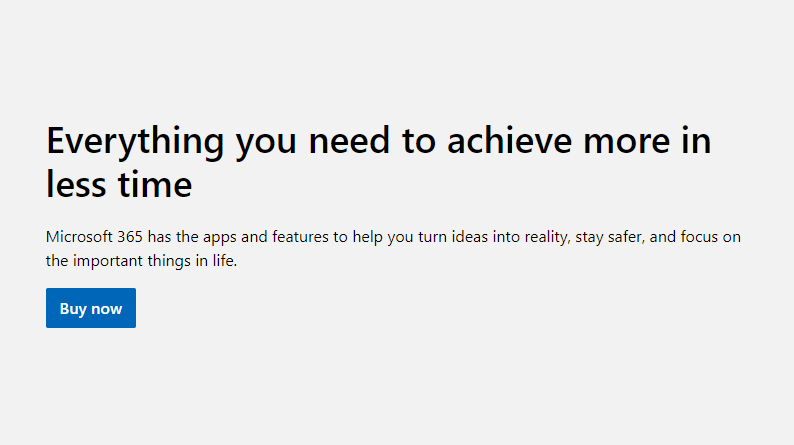 Everything you need to achieve more in less time

Microsoft 365 has the apps and features to help you turn ideas into reality, stay safer, and focus on the important things in life.

Buy now