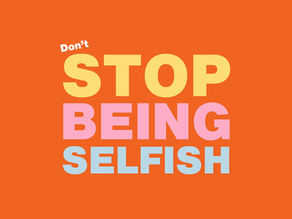 Don't
STOP
BEING
SELFISH