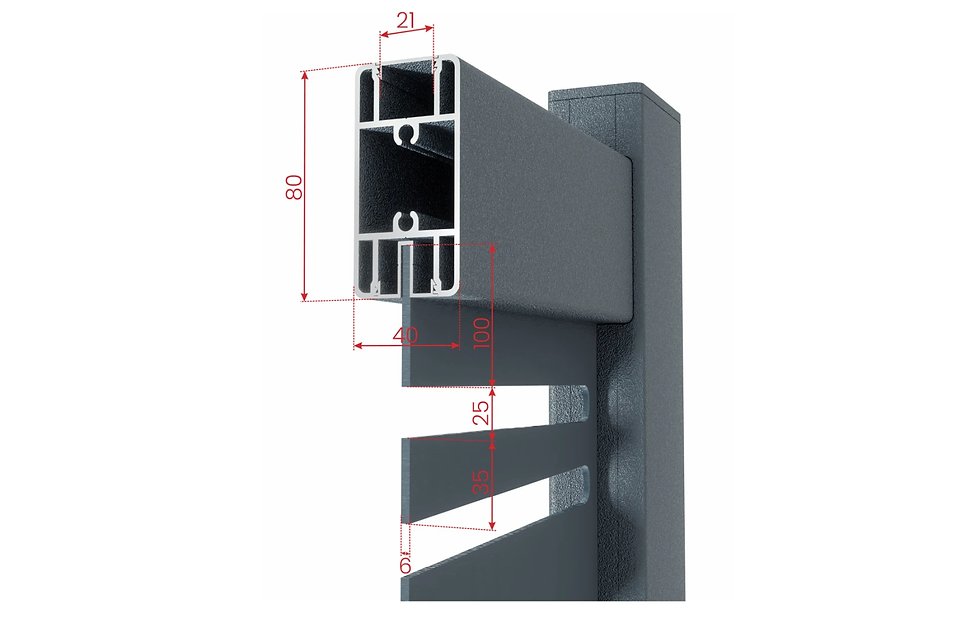 21
80
40
100
25
35
6