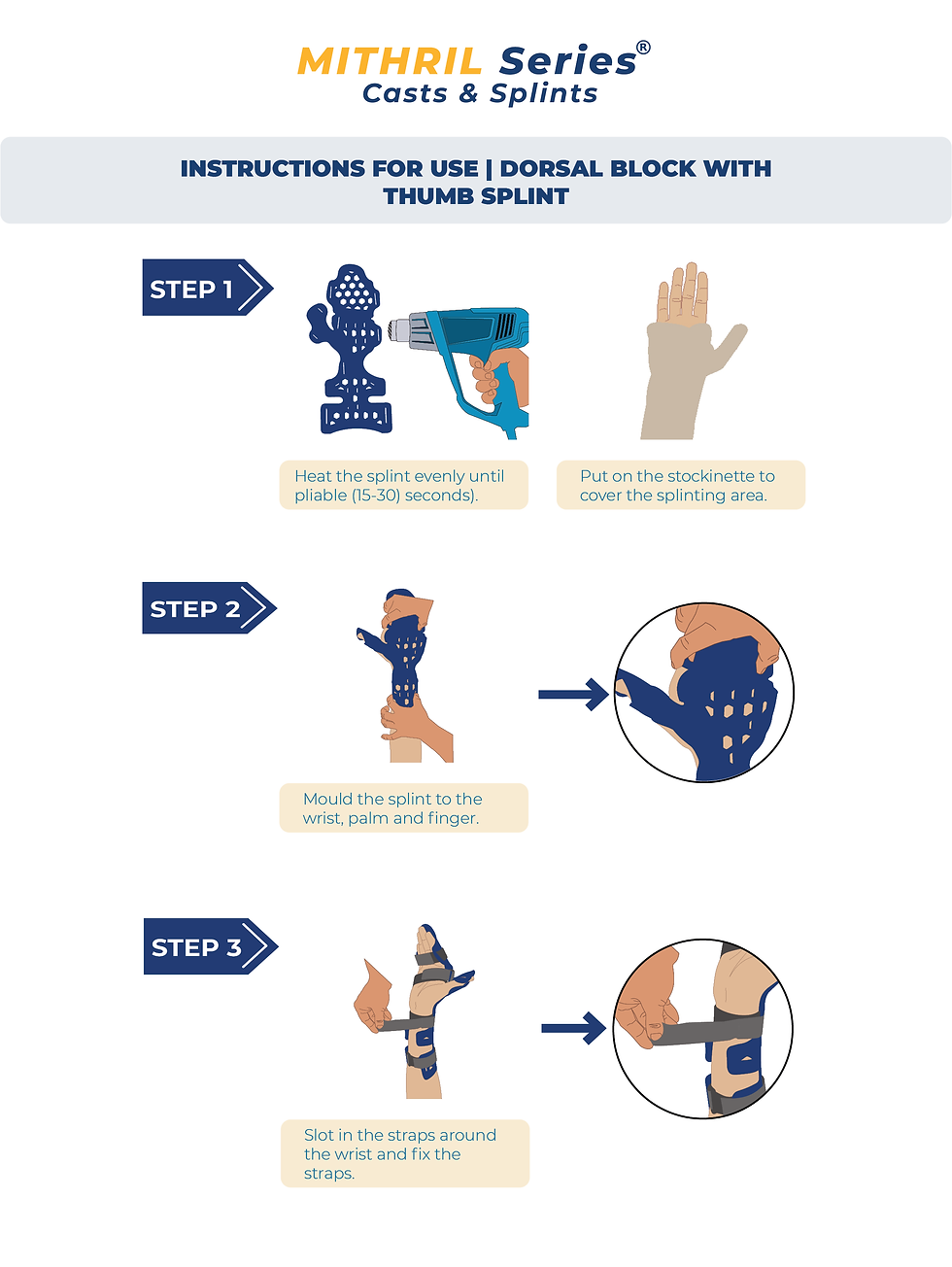 MITHRIL Series®
Casts & Splints

INSTRUCTIONS FOR USE | DORSAL BLOCK WITH THUMB SPLINT

STEP 1

Heat the splint evenly until pliable (15-30) seconds).

Put on the stockinette to cover the splinting area.

STEP 2

Mould the splint to the wrist, palm and finger.

STEP 3

Slot in the straps around the wrist and fix the straps.