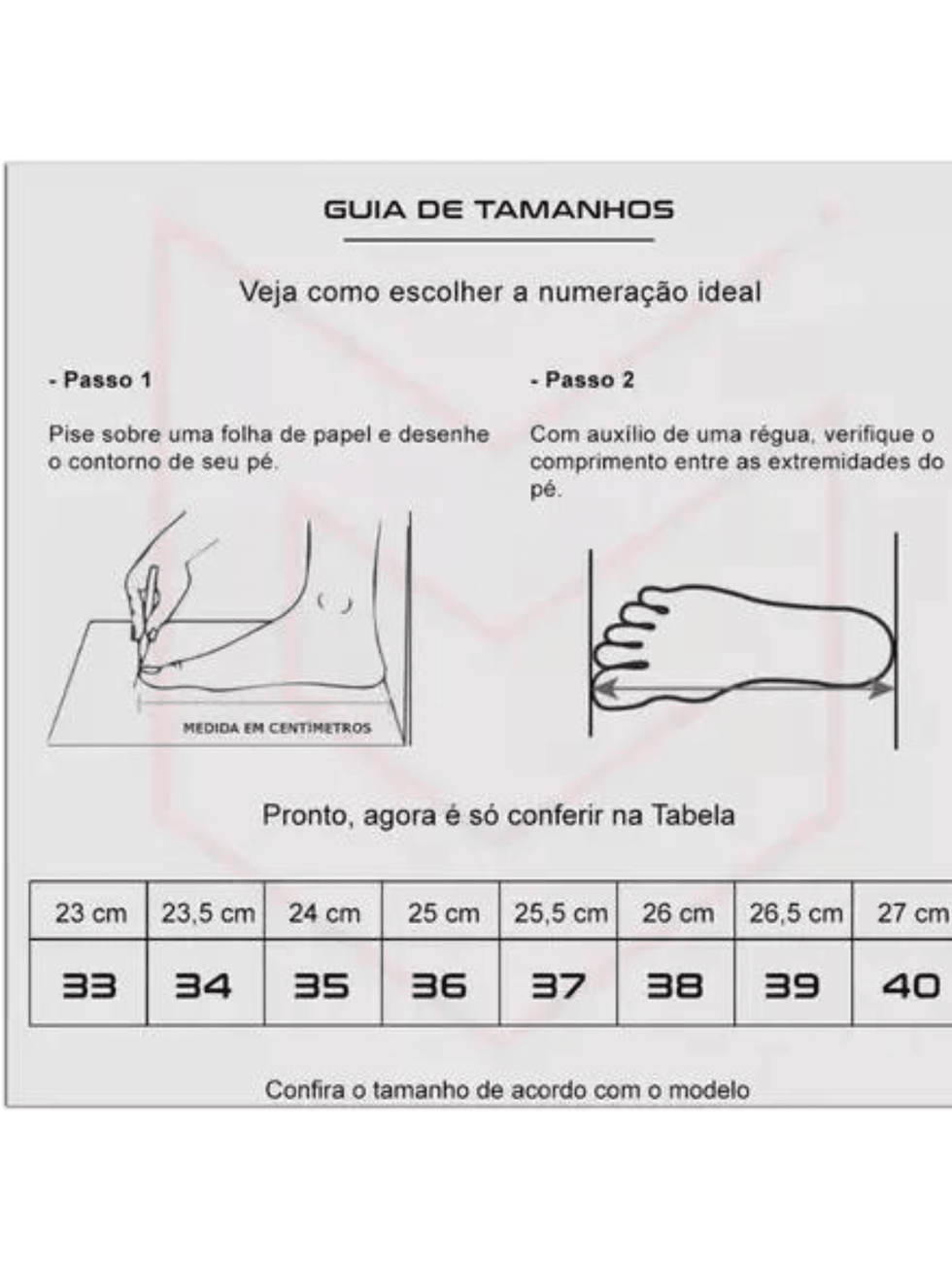 GUIA DE TAMANHOS

Veja como escolher a numeração ideal

- Passo 1

Pise sobre uma folha de papel e desenhe o contorno de seu pé.

MEDIDA EM CENTIMETROS

- Passo 2

Com auxílio de uma régua, verifique o comprimento entre as extremidades do pé.

Pronto, agora é só conferir na Tabela

| 23 cm | 23,5 cm | 24 cm | 25 cm | 25,5 cm | 26 cm | 26,5 cm | 27 cm |
|---|---|---|---|---|---|---|---|
| 33 | 34 | 35 | 36 | 37 | 38 | 39 | 40 |

Confira o tamanho de acordo com o modelo