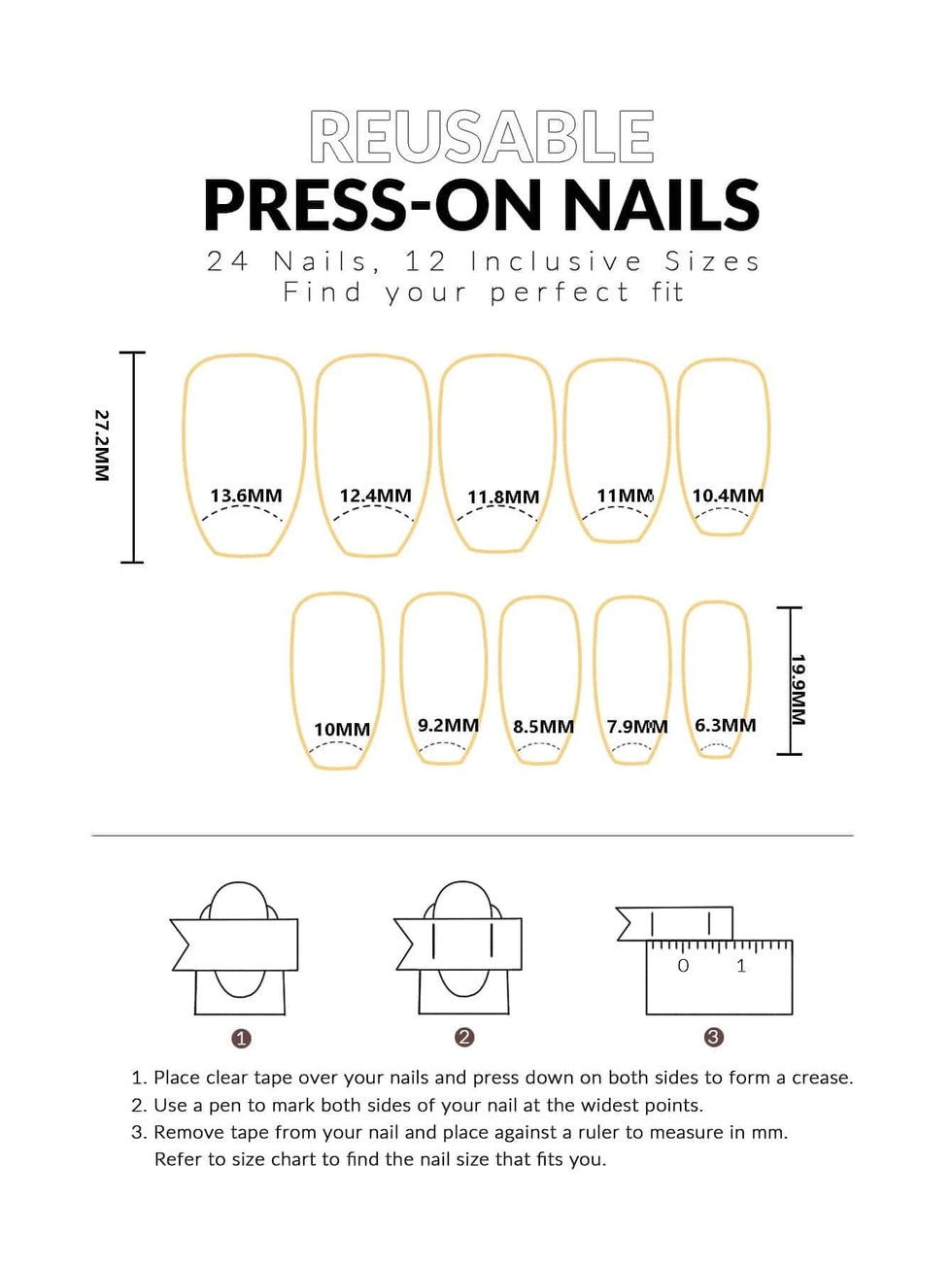 REUSABLE
PRESS-ON NAILS
24 Nails, 12 Inclusive Sizes
Find your perfect fit

27.2MM

13.6MM 12.4MM 11.8MM 11MM 10.4MM

10MM 9.2MM 8.5MM 7.9MM 6.3MM

19.9MM

0 1

1 2 3

1. Place clear tape over your nails and press down on both sides to form a crease.
2. Use a pen to mark both sides of your nail at the widest points.
3. Remove tape from your nail and place against a ruler to measure in mm. Refer to size chart to find the nail size that fits you.