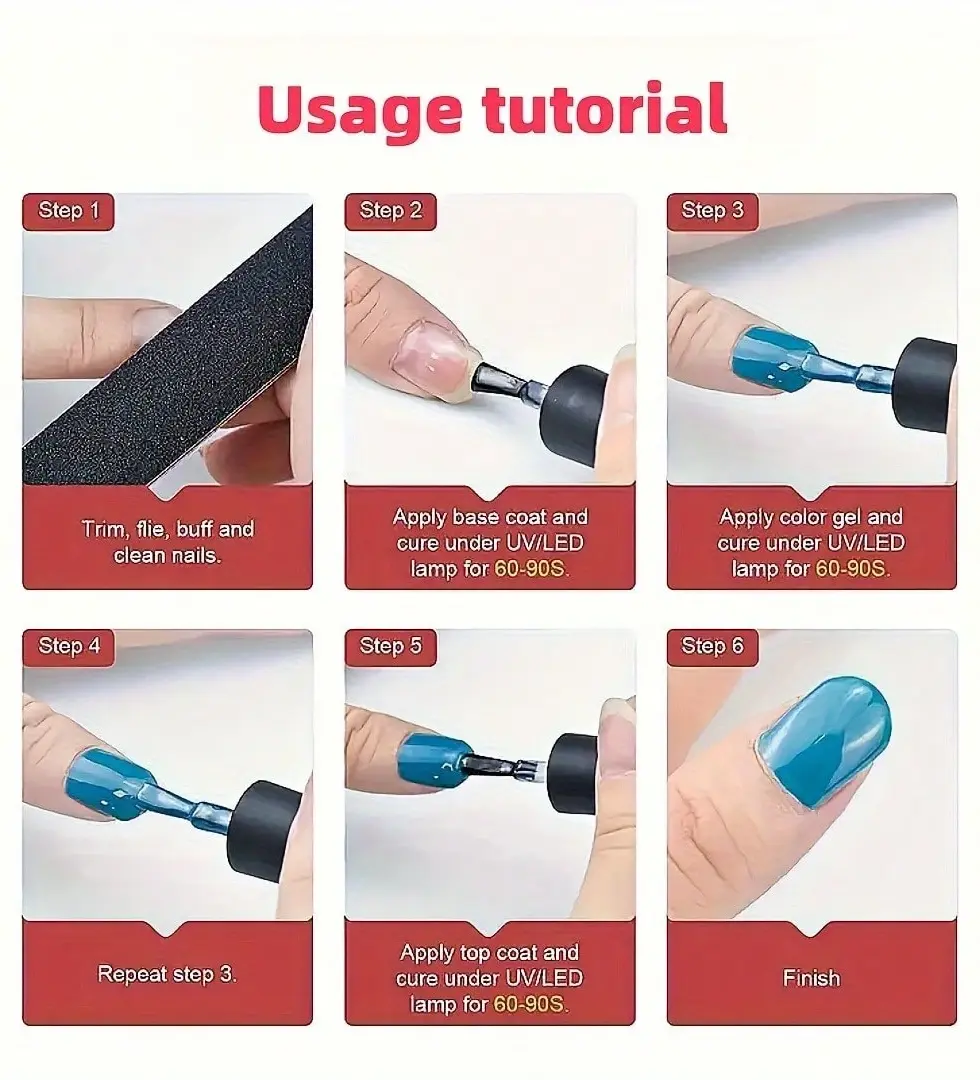 Usage tutorial

Step 1

Trim, flie, buff and clean nails.

Step 2

Apply base coat and cure under UV/LED lamp for 60-90S.

Step 3

Apply color gel and cure under UV/LED lamp for 60-90S.

Step 4

Repeat step 3.

Step 5

Apply top coat and cure under UV/LED lamp for 60-90S.

Step 6

Finish