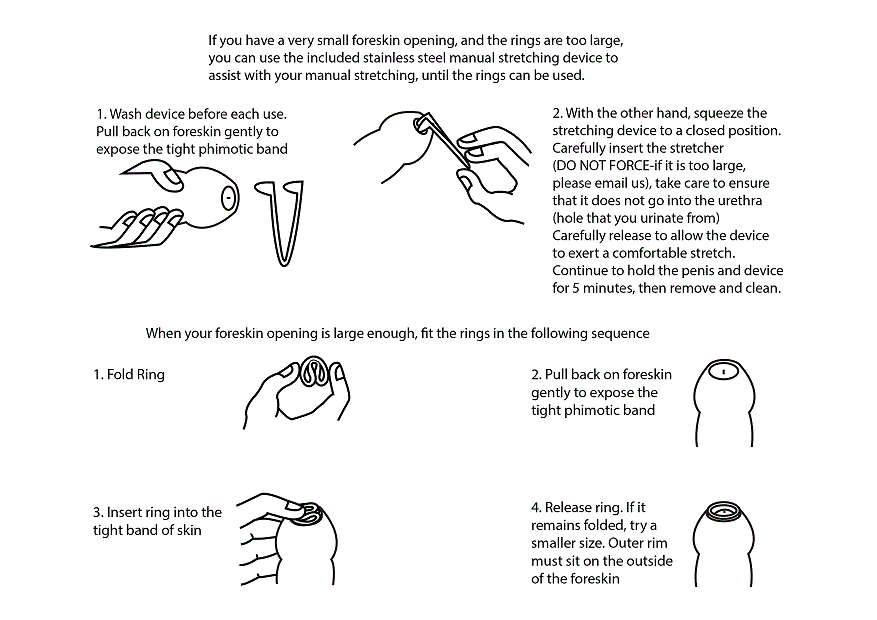 If you have a very small foreskin opening, and the rings are too large, you can use the included stainless steel manual stretching device to assist with your manual stretching, until the rings can be used.

1. Wash device before each use. Pull back on foreskin gently to expose the tight phimotic band

2. With the other hand, squeeze the stretching device to a closed position. Carefully insert the stretcher (DO NOT FORCE-if it is too large, please email us), take care to ensure that it does not go into the urethra (hole that you urinate from) Carefully release to allow the device to exert a comfortable stretch. Continue to hold the penis and device for 5 minutes, then remove and clean.

When your foreskin opening is large enough, fit the rings in the following sequence

1. Fold Ring

2. Pull back on foreskin gently to expose the tight phimotic band

3. Insert ring into the tight band of skin

4. Release ring. If it remains folded, try a smaller size. Outer rim must sit on the outside of the foreskin