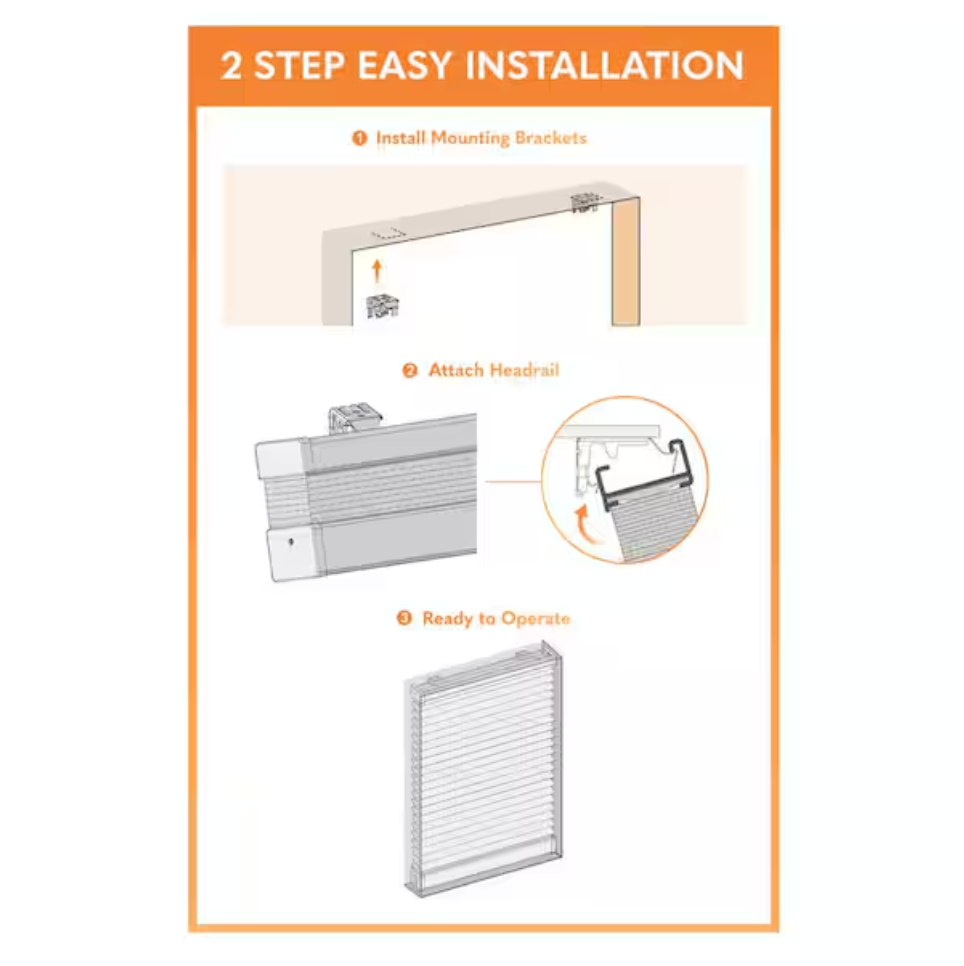 2 STEP EASY INSTALLATION

❶ Install Mounting Brackets

❷ Attach Headrail

❸ Ready to Operate