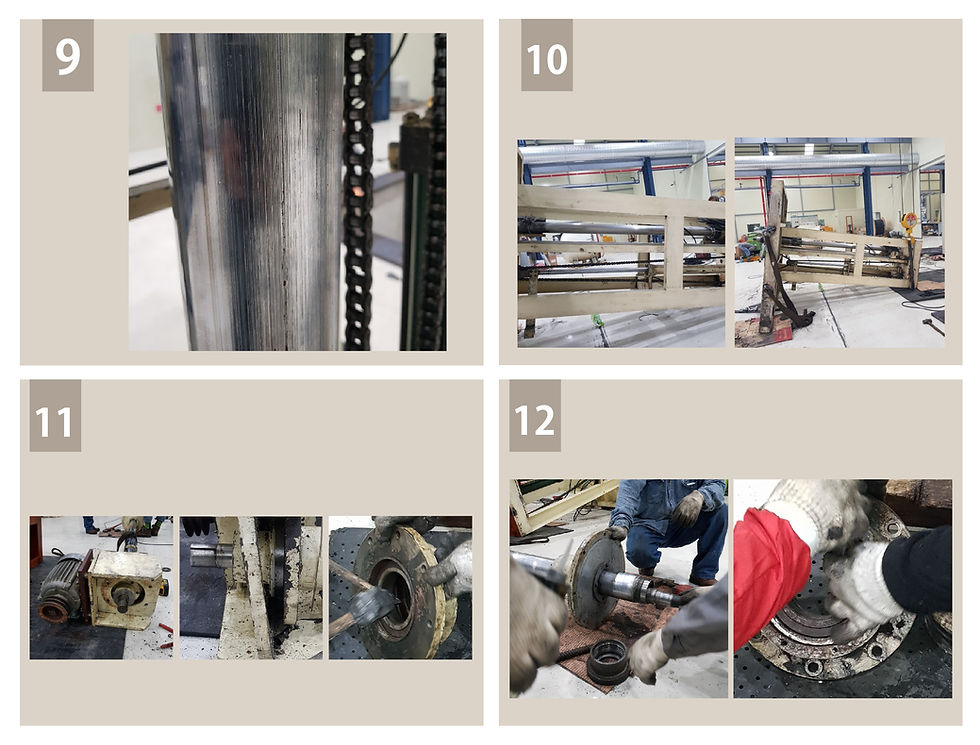 9

10

11

12