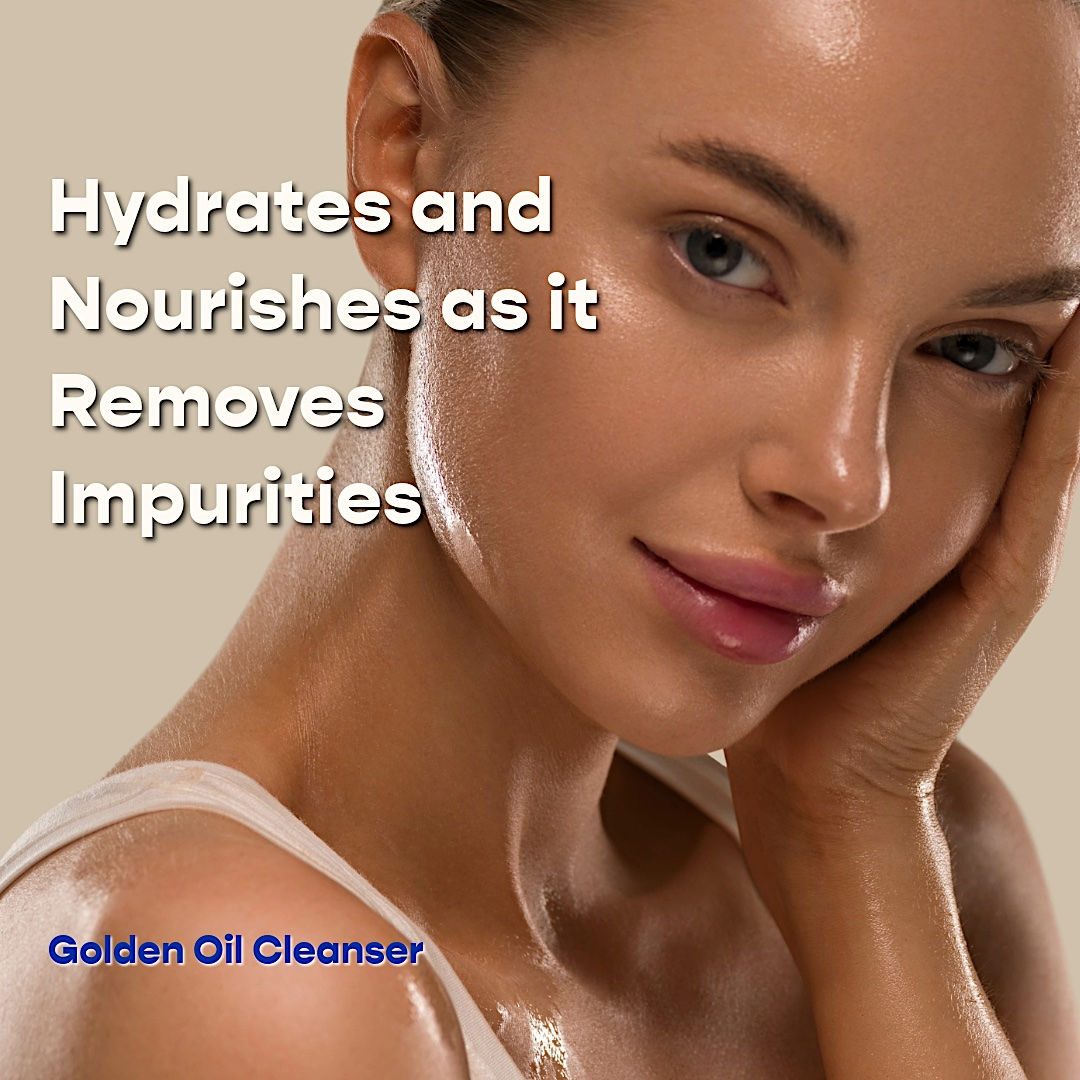 Hydrates and Nourishes as it Removes Impurities

Golden Oil Cleanser