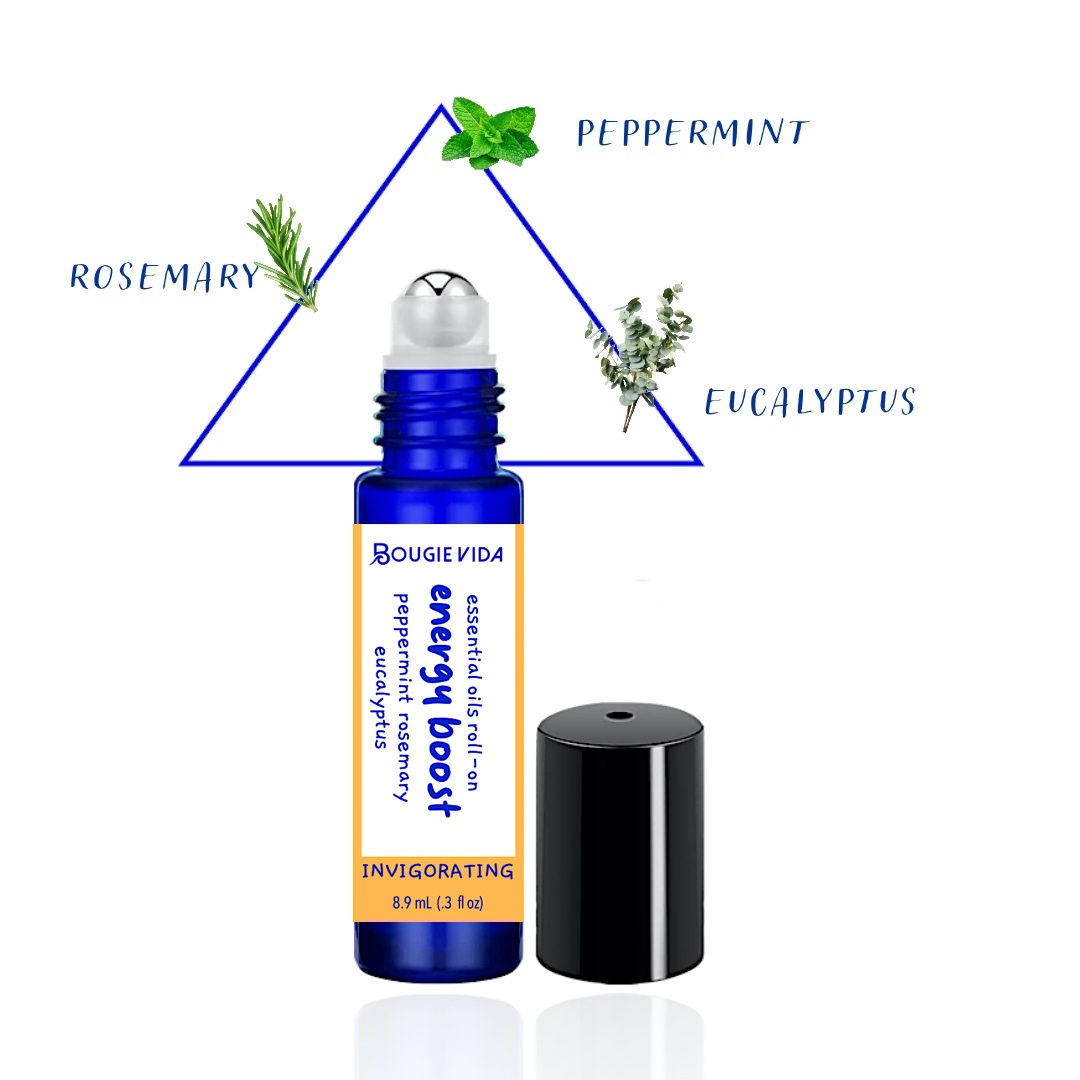 PEPPERMINT

ROSEMARY

EUCALYPTUS

BOUGIE VIDA

essential oils roll-on
energy boost
peppermint rosemary
eucalyptus

INVIGORATING

8.9 mL (.3 fl oz)