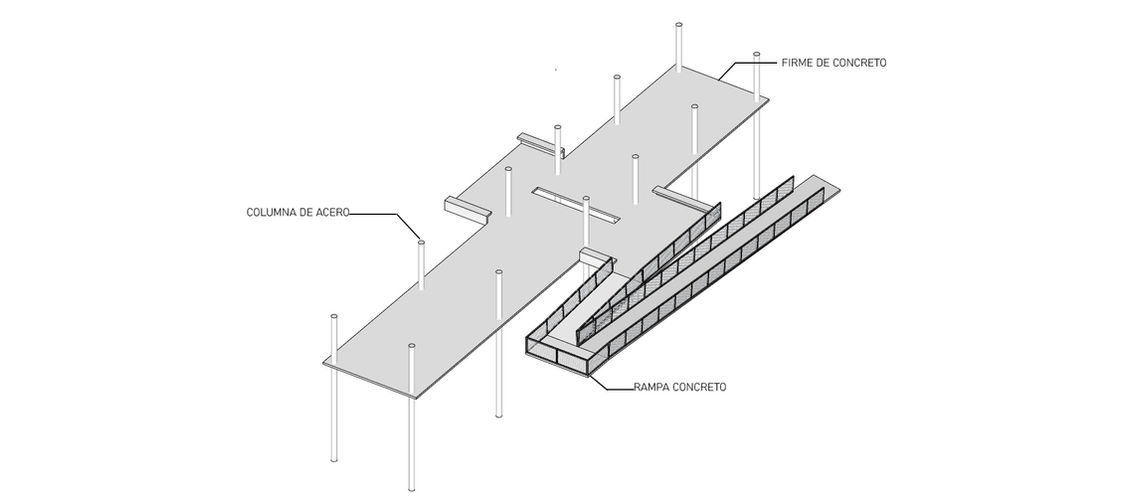 FIRME DE CONCRETO

COLUMNA DE ACERO

RAMPA CONCRETO