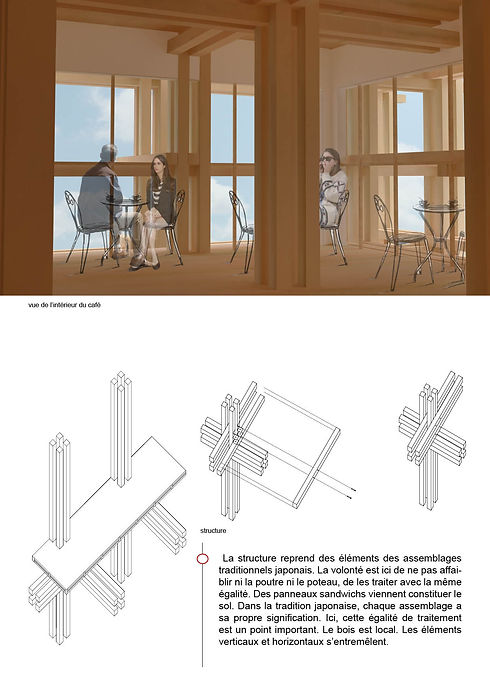 vue de l'intérieur du café

structure

La structure reprend des éléments des assemblages traditionnels japonais. La volonté est ici de ne pas affaiblir ni la poutre ni le poteau, de les traiter avec la même égalité. Des panneaux sandwichs viennent constituer le sol. Dans la tradition japonaise, chaque assemblage a sa propre signification. Ici, cette égalité de traitement est un point important. Le bois est local. Les éléments verticaux et horizontaux s'entremêlent.