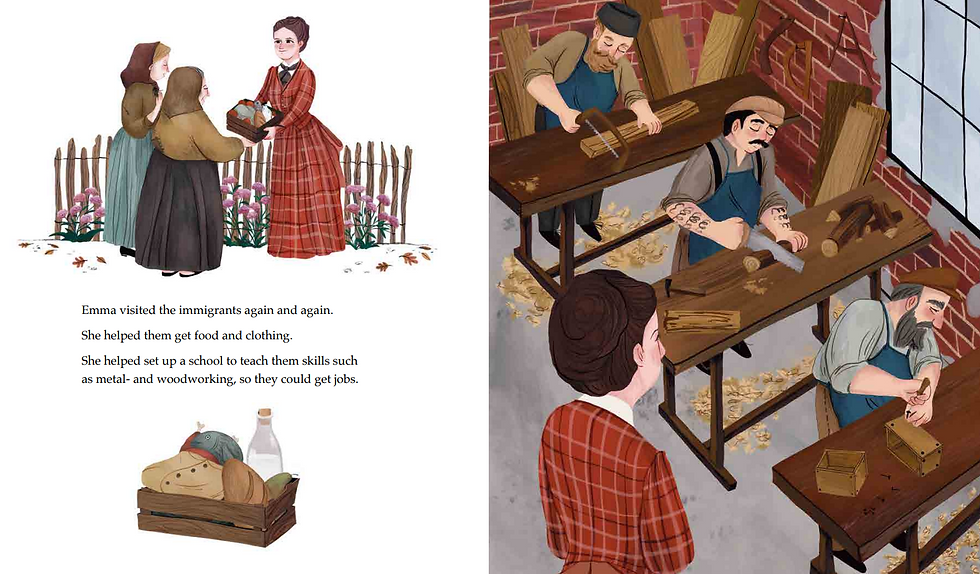 Emma visited the immigrants again and again.

She helped them get food and clothing.

She helped set up a school to teach them skills such as metal- and woodworking, so they could get jobs.