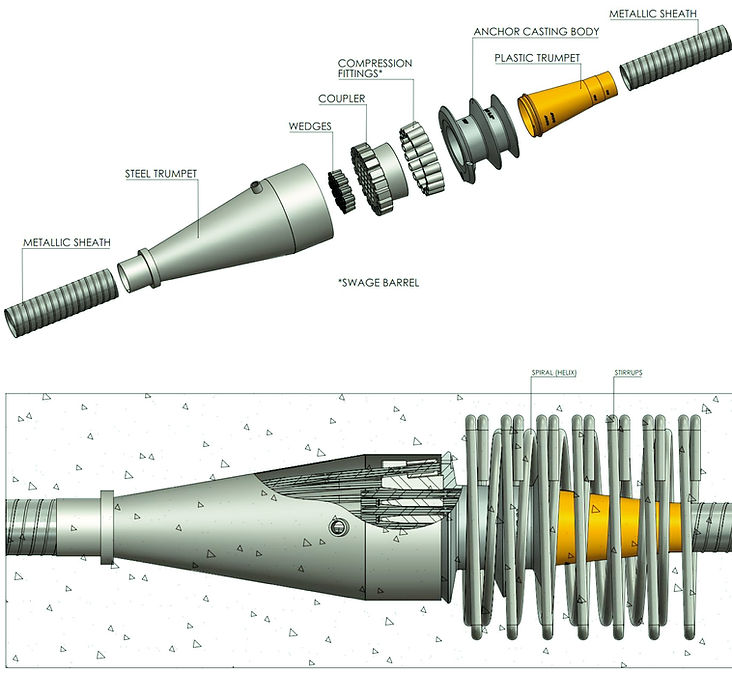 METALLIC SHEATH
ANCHOR CASTING BODY
PLASTIC TRUMPET
COMPRESSION FITTINGS*
COUPLER
WEDGES
STEEL TRUMPET
METALLIC SHEATH
*SWAGE BARREL

SPIRAL (HELIX)
STIRRUPS