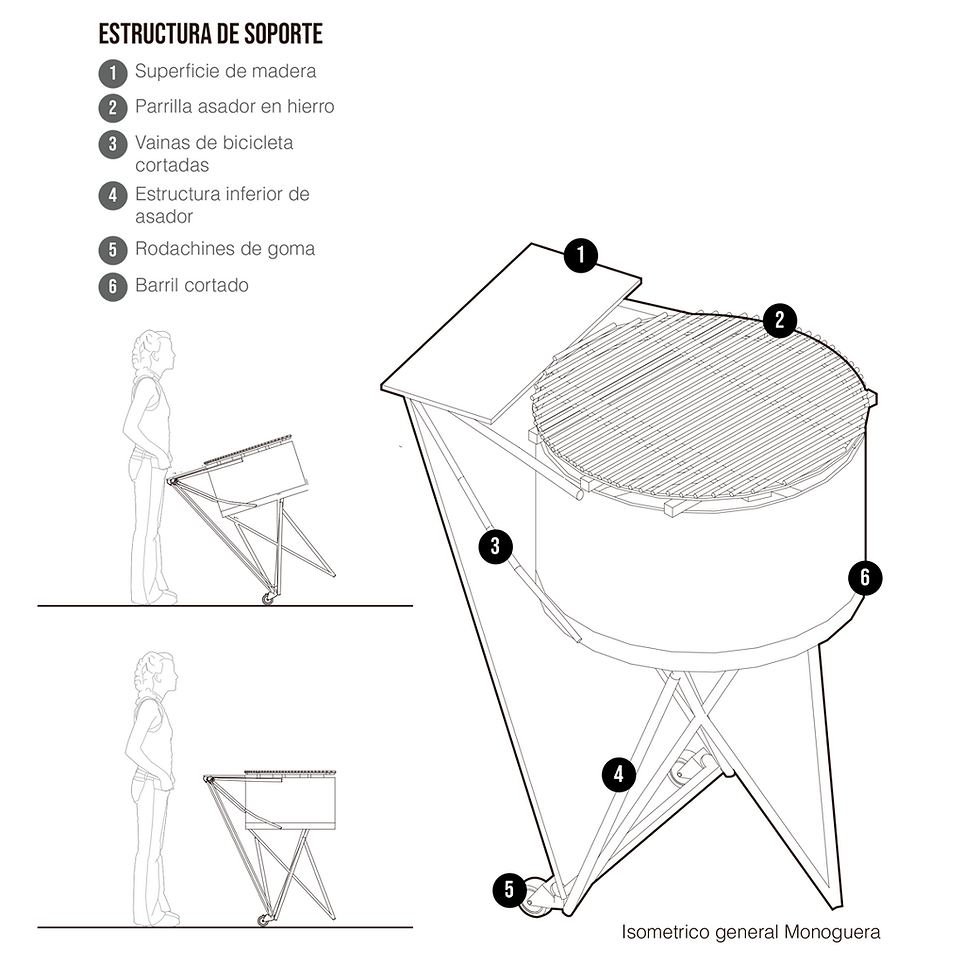 ESTRUCTURA DE SOPORTE

1 Superficie de madera

2 Parrilla asador en hierro

3 Vainas de bicicleta cortadas

4 Estructura inferior de asador

5 Rodachines de goma

6 Barril cortado

1

2

3

6

4

5

Isometrico general Monoguera