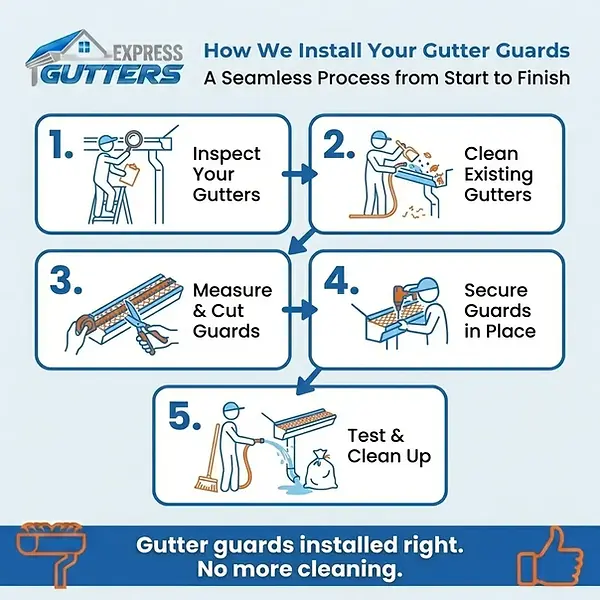 EXPRESS GUTTERS

How We Install Your Gutter Guards
A Seamless Process from Start to Finish

1. Inspect Your Gutters

2. Clean Existing Gutters

3. Measure & Cut Guards

4. Secure Guards in Place

5. Test & Clean Up

Gutter guards installed right.
No more cleaning.