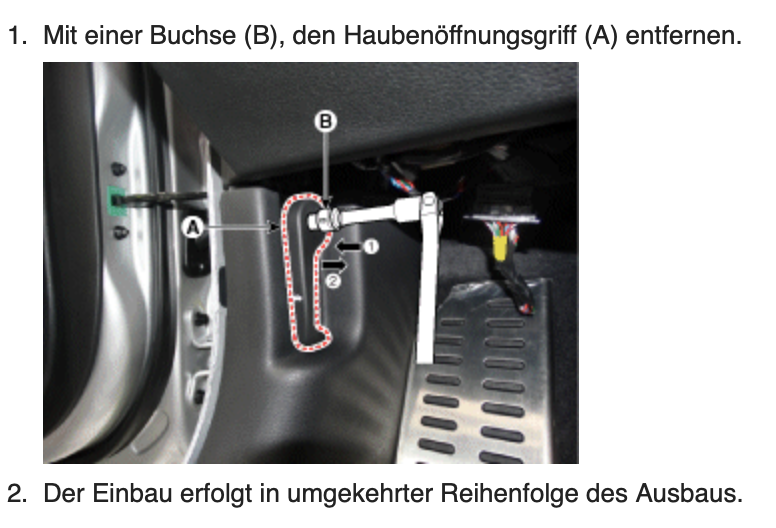 1. Mit einer Buchse (B), den Haubenöffnungsgriff (A) entfernen.

B

A

1

2

2. Der Einbau erfolgt in umgekehrter Reihenfolge des Ausbaus.