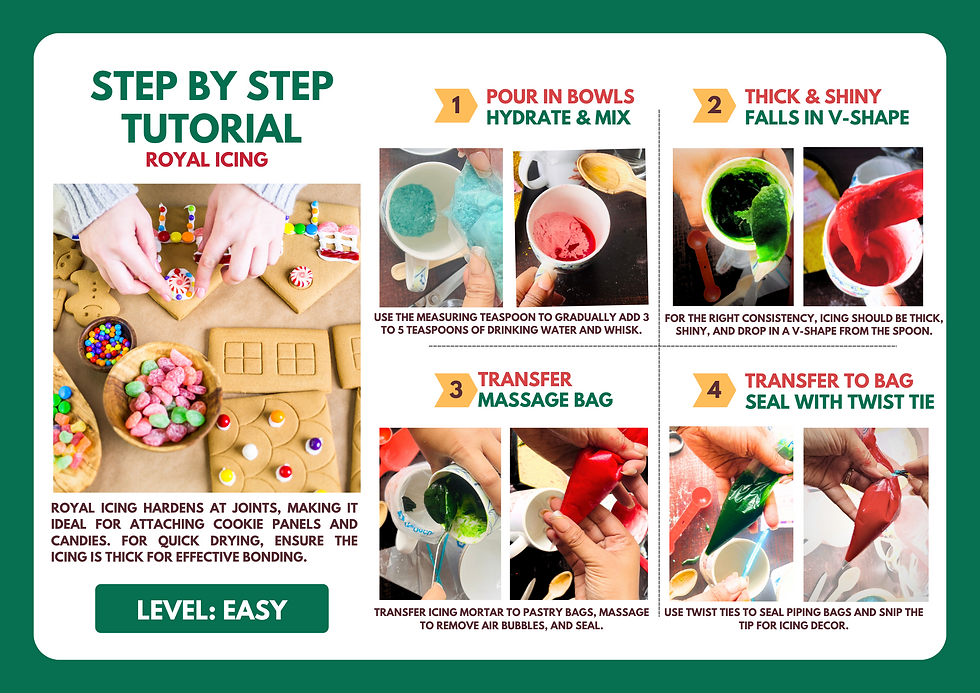 STEP BY STEP TUTORIAL
ROYAL ICING

ROYAL ICING HARDENS AT JOINTS, MAKING IT IDEAL FOR ATTACHING COOKIE PANELS AND CANDIES. FOR QUICK DRYING, ENSURE THE ICING IS THICK FOR EFFECTIVE BONDING.

LEVEL: EASY

1 POUR IN BOWLS
HYDRATE & MIX

USE THE MEASURING TEASPOON TO GRADUALLY ADD 3 TO 5 TEASPOONS OF DRINKING WATER AND WHISK.

2 THICK & SHINY
FALLS IN V-SHAPE

FOR THE RIGHT CONSISTENCY, ICING SHOULD BE THICK, SHINY, AND DROP IN A V-SHAPE FROM THE SPOON.

3 TRANSFER
MASSAGE BAG

TRANSFER ICING MORTAR TO PASTRY BAGS, MASSAGE TO REMOVE AIR BUBBLES, AND SEAL.

4 TRANSFER TO BAG
SEAL WITH TWIST TIE

USE TWIST TIES TO SEAL PIPING BAGS AND SNIP THE TIP FOR ICING DECOR.