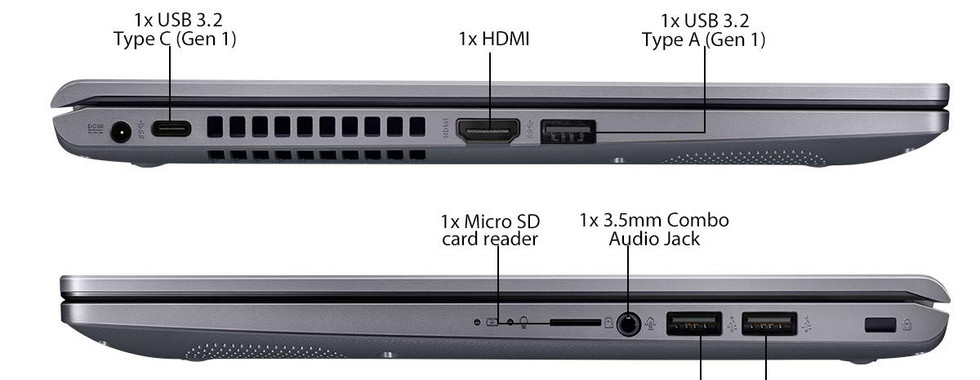 1x USB 3.2
Type C (Gen 1)

1x HDMI

1x USB 3.2
Type A (Gen 1)

DCIN

HDMI

1x Micro SD
card reader

1x 3.5mm Combo
Audio Jack