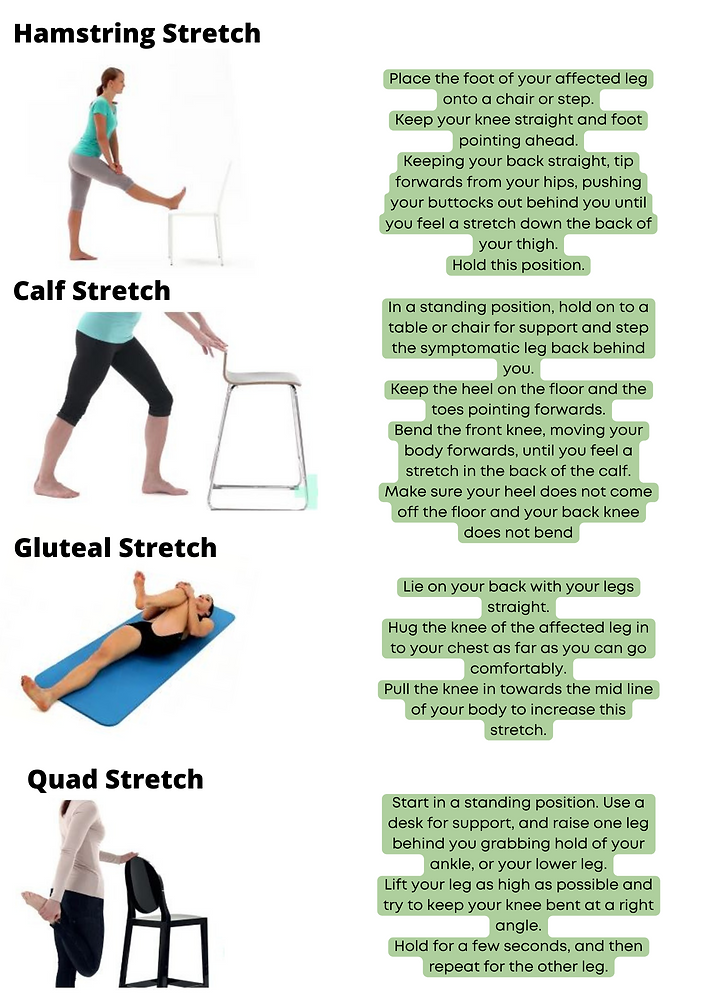 Hamstring Stretch

Place the foot of your affected leg onto a chair or step.
Keep your knee straight and foot pointing ahead.
Keeping your back straight, tip forwards from your hips, pushing your buttocks out behind you until you feel a stretch down the back of your thigh.
Hold this position.

Calf Stretch

In a standing position, hold on to a table or chair for support and step the symptomatic leg back behind you.
Keep the heel on the floor and the toes pointing forwards.
Bend the front knee, moving your body forwards, until you feel a stretch in the back of the calf.
Make sure your heel does not come off the floor and your back knee does not bend

Gluteal Stretch

Lie on your back with your legs straight.
Hug the knee of the affected leg in to your chest as far as you can go comfortably.
Pull the knee in towards the mid line of your body to increase this stretch.

Quad Stretch

Start in a standing position. Use a desk for support, and raise one leg behind you grabbing hold of your ankle, or your lower leg.
Lift your leg as high as possible and try to keep your knee bent at a right angle.
Hold for a few seconds, and then repeat for the other leg.