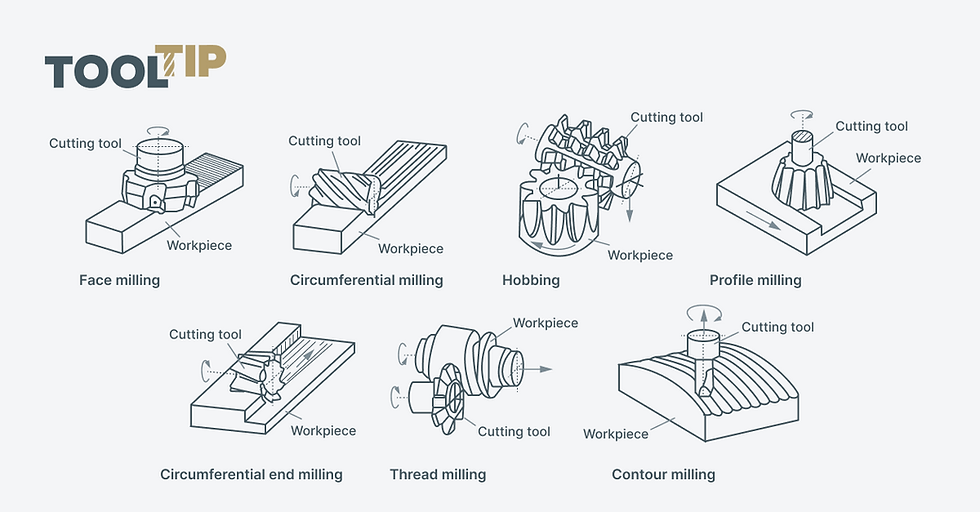 TOOLTIP

Cutting tool
Workpiece
Face milling

Cutting tool
Workpiece
Circumferential milling

Cutting tool
Workpiece
Hobbing

Cutting tool
Workpiece
Profile milling

Cutting tool
Workpiece
Circumferential end milling

Workpiece
Cutting tool
Thread milling

Cutting tool
Workpiece
Contour milling