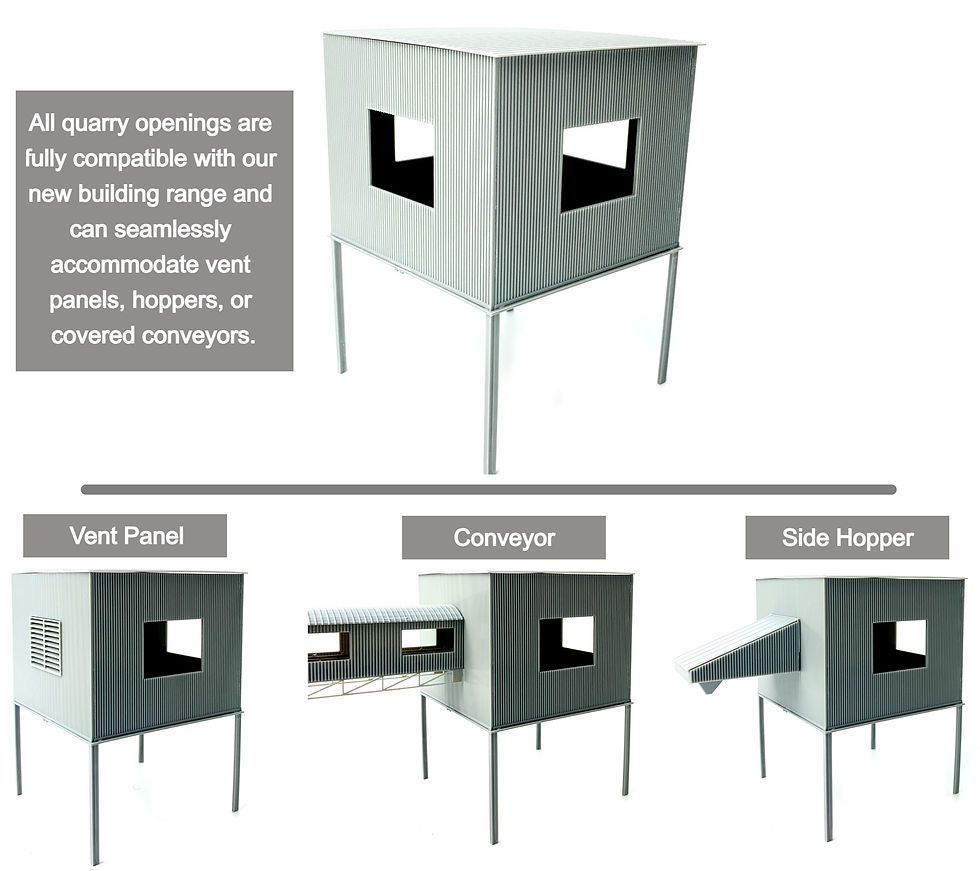 All quarry openings are fully compatible with our new building range and can seamlessly accommodate vent panels, hoppers, or covered conveyors.

Vent Panel

Conveyor

Side Hopper