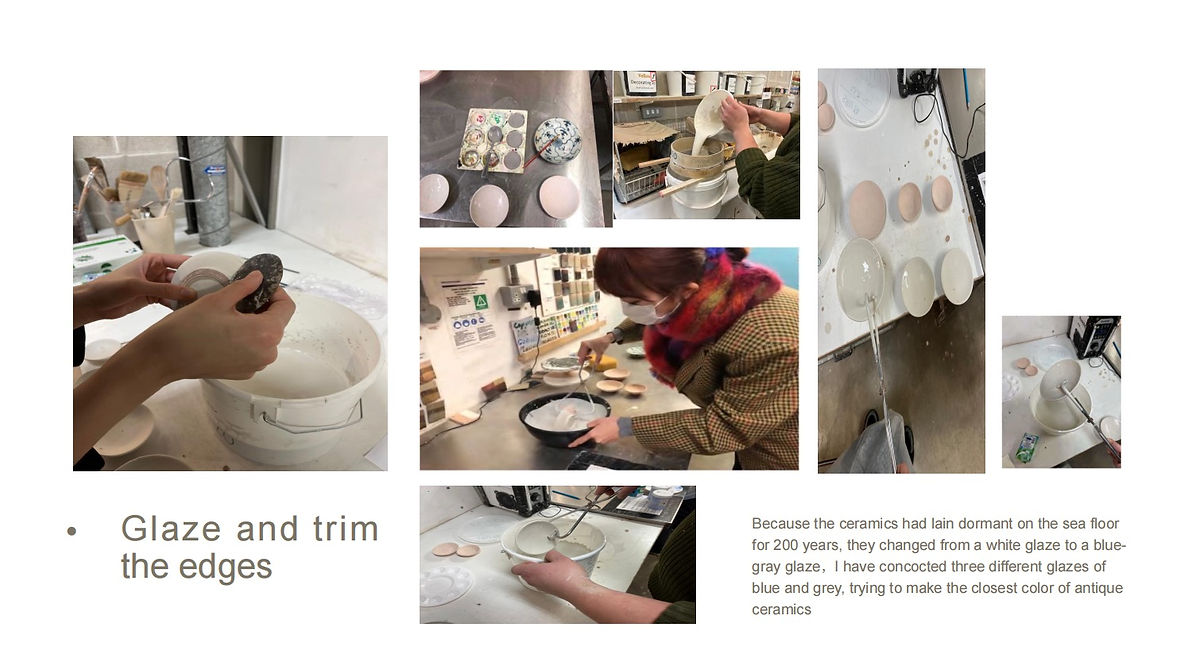 • Glaze and trim the edges

Because the ceramics had lain dormant on the sea floor for 200 years, they changed from a white glaze to a blue-gray glaze，I have concocted three different glazes of blue and grey, trying to make the closest color of antique ceramics