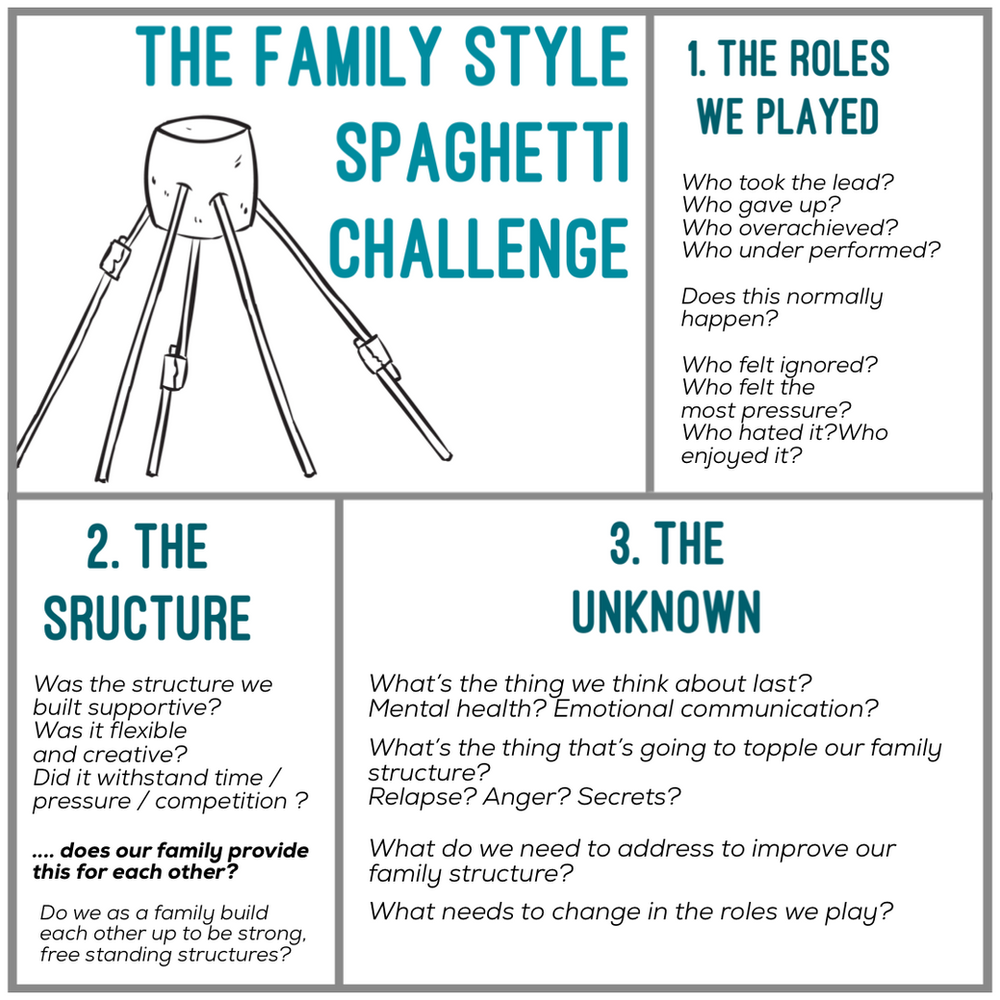 THE FAMILY STYLE SPAGHETTI CHALLENGE

1. THE ROLES WE PLAYED

Who took the lead?
Who gave up?
Who overachieved?
Who under performed?

Does this normally happen?

Who felt ignored?
Who felt the most pressure?
Who hated it?Who enjoyed it?

2. THE SRUCTURE

Was the structure we built supportive?
Was it flexible and creative?
Did it withstand time / pressure / competition ?

.... does our family provide this for each other?

Do we as a family build each other up to be strong, free standing structures?

3. THE UNKNOWN

What's the thing we think about last?
Mental health? Emotional communication?

What's the thing that's going to topple our family structure?
Relapse? Anger? Secrets?

What do we need to address to improve our family structure?

What needs to change in the roles we play?