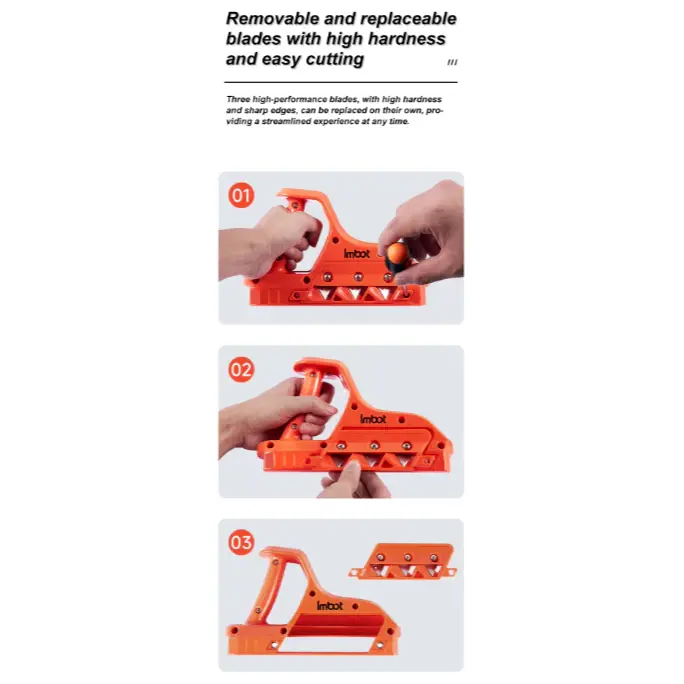 Removable and replaceable blades with high hardness and easy cutting

///

Three high-performance blades, with high hardness and sharp edges, can be replaced on their own, providing a streamlined experience at any time.

01

Imbot

02

Imbot

03

Imbot