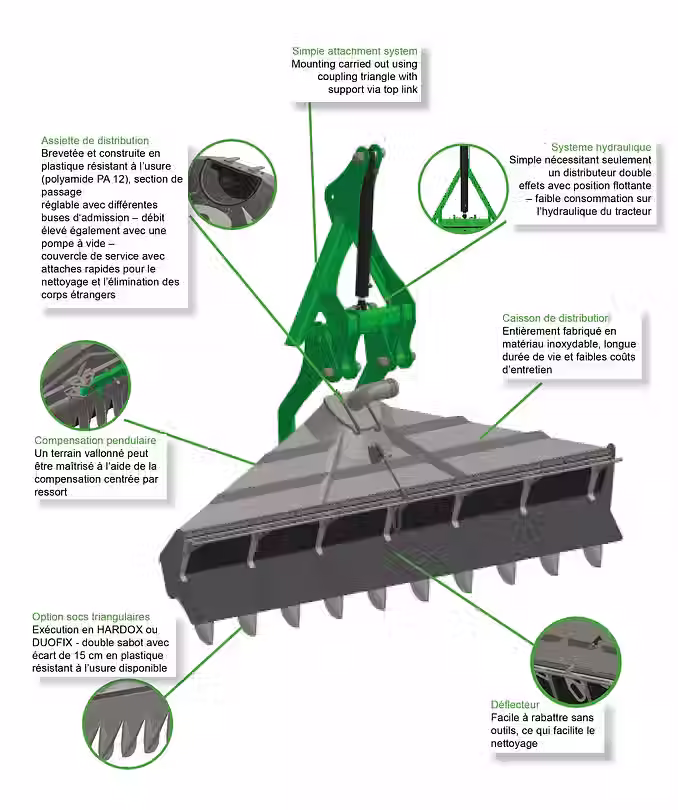 Simple attachment system
Mounting carried out using coupling triangle with support via top link

Assiette de distribution
Brevetée et construite en plastique résistant à l'usure (polyamide PA 12), section de passage
réglable avec différentes buses d'admission – débit élevé également avec une pompe à vide –
couvercle de service avec attaches rapides pour le nettoyage et l'élimination des corps étrangers

Systeme hydraulique
Simple nécessitant seulement un distributeur double effets avec position flottante – faible consommation sur l'hydraulique du tracteur

Caisson de distribution
Entièrement fabriqué en matériau inoxydable, longue durée de vie et faibles coûts d'entretien

Compensation pendulaire
Un terrain vallonné peut être maîtrisé à l'aide de la compensation centrée par ressort

Option socs triangulaires
Exécution en HARDOX ou DUOFIX - double sabot avec écart de 15 cm en plastique résistant à l'usure disponible

Déflecteur
Facile à rabattre sans outils, ce qui facilite le nettoyage