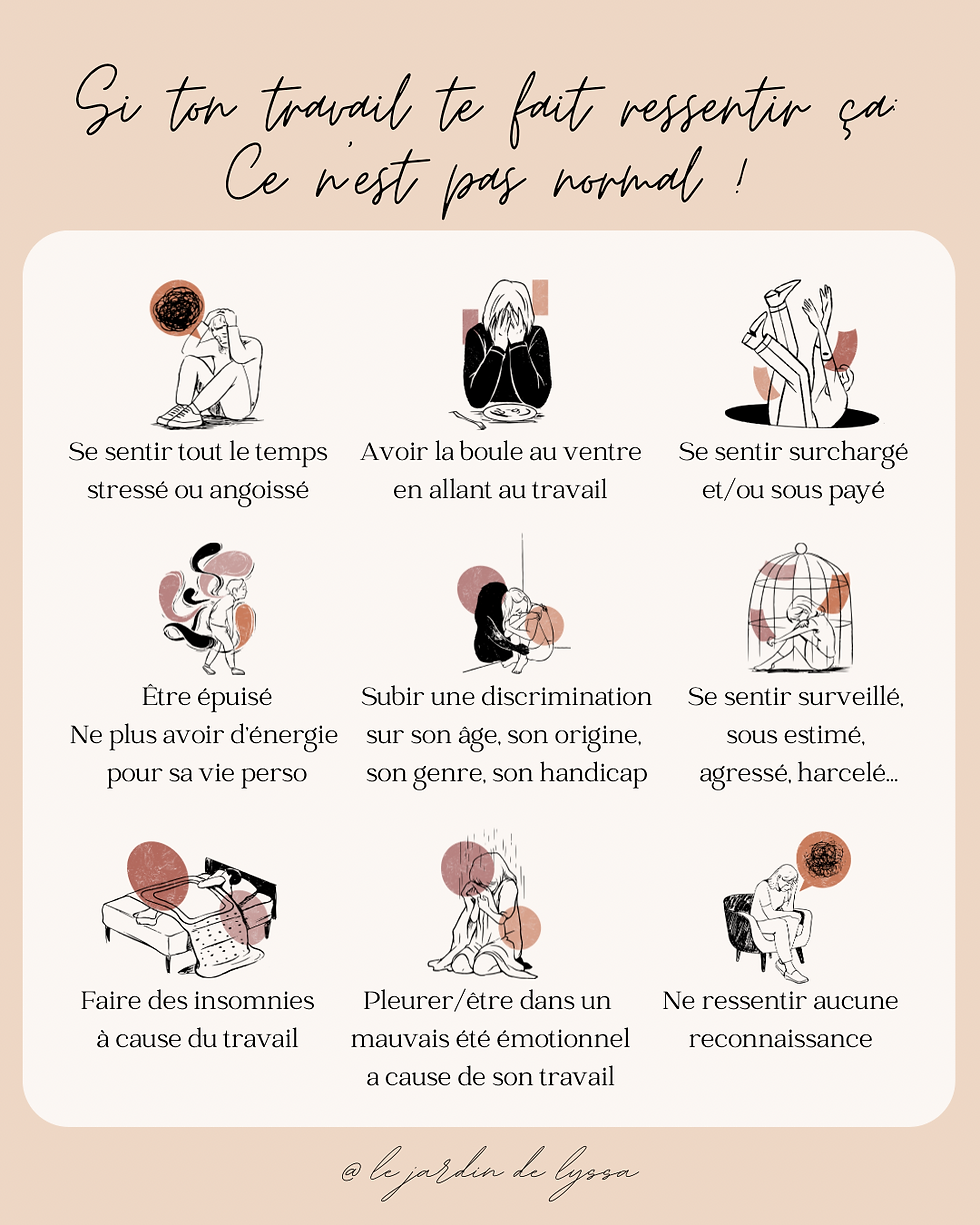 Si ton travail te fait ressentir ça:
Ce n'est pas normal !

Se sentir tout le temps stressé ou angoissé

Avoir la boule au ventre en allant au travail

Se sentir surchargé et/ou sous payé

Être épuisé
Ne plus avoir d'énergie pour sa vie perso

Subir une discrimination sur son âge, son origine, son genre, son handicap

Se sentir surveillé, sous estimé, agressé, harcelé...

Faire des insomnies à cause du travail

Pleurer/être dans un mauvais été émotionnel a cause de son travail

Ne ressentir aucune reconnaissance

@ le jardin de lyssa