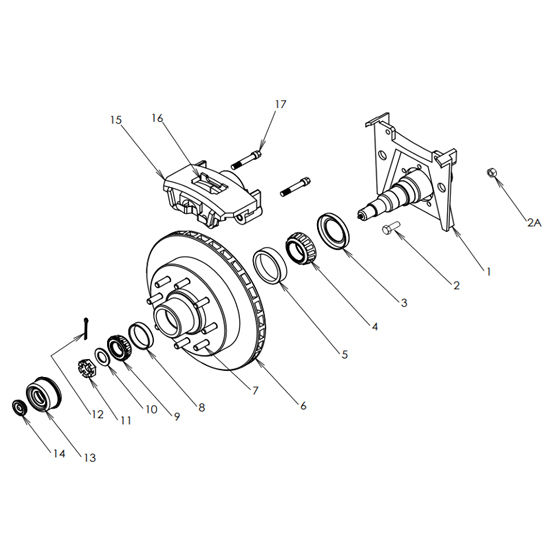 17
15
16
2A
1
2
3
4
5
6
7
8
9
10
11
12
13
14