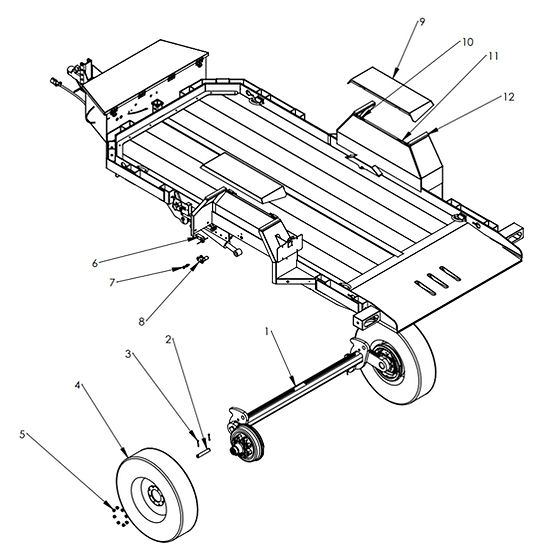 9
10
11
12
6
7
8
1
2
3
4
5