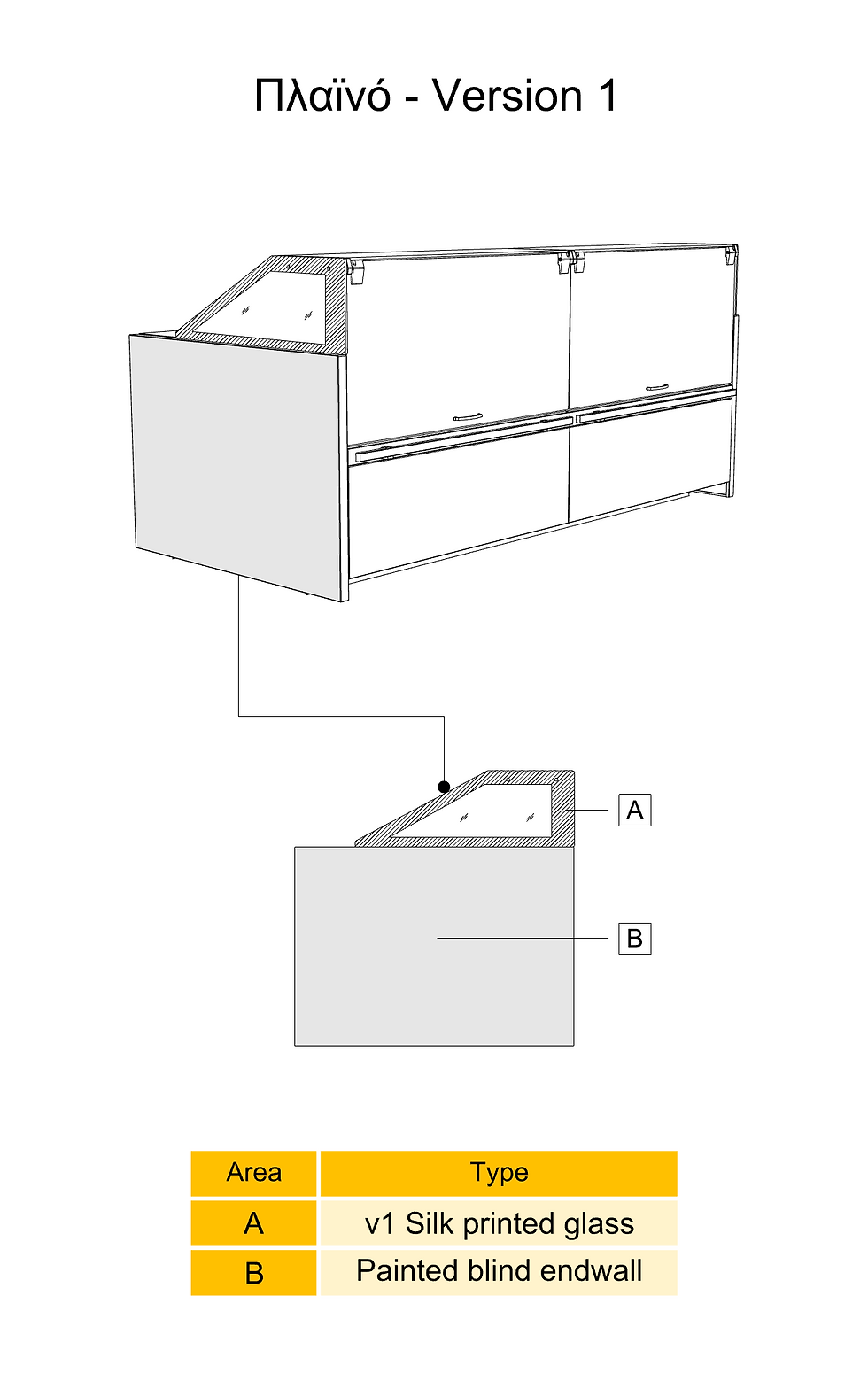 Πλαϊνό - Version 1

A

B

| Area | Type |
|---|---|
| A | v1 Silk printed glass |
| B | Painted blind endwall |