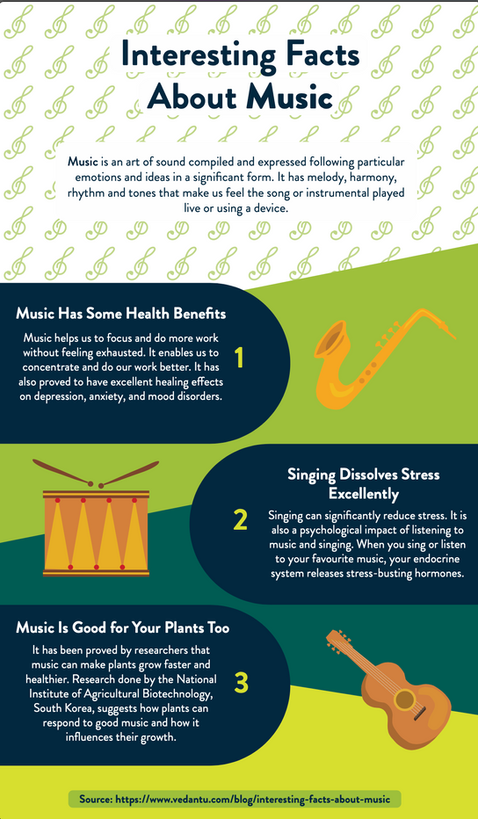 Interesting Facts About Music

Music is an art of sound compiled and expressed following particular emotions and ideas in a significant form. It has melody, harmony, rhythm and tones that make us feel the song or instrumental played live or using a device.

Music Has Some Health Benefits

Music helps us to focus and do more work without feeling exhausted. It enables us to concentrate and do our work better. It has also proved to have excellent healing effects on depression, anxiety, and mood disorders.

1

Singing Dissolves Stress Excellently

2

Singing can significantly reduce stress. It is also a psychological impact of listening to music and singing. When you sing or listen to your favourite music, your endocrine system releases stress-busting hormones.

Music Is Good for Your Plants Too

It has been proved by researchers that music can make plants grow faster and healthier. Research done by the National Institute of Agricultural Biotechnology, South Korea, suggests how plants can respond to good music and how it influences their growth.

3

Source: https://www.vedantu.com/blog/interesting-facts-about-music