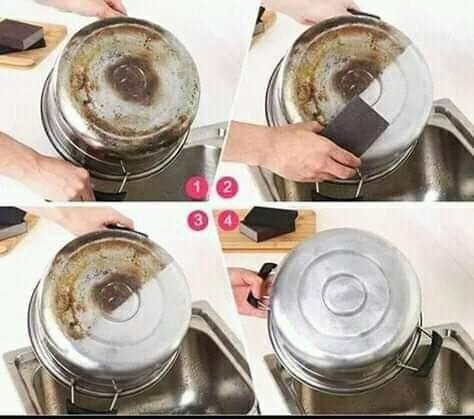 1 2
3 4