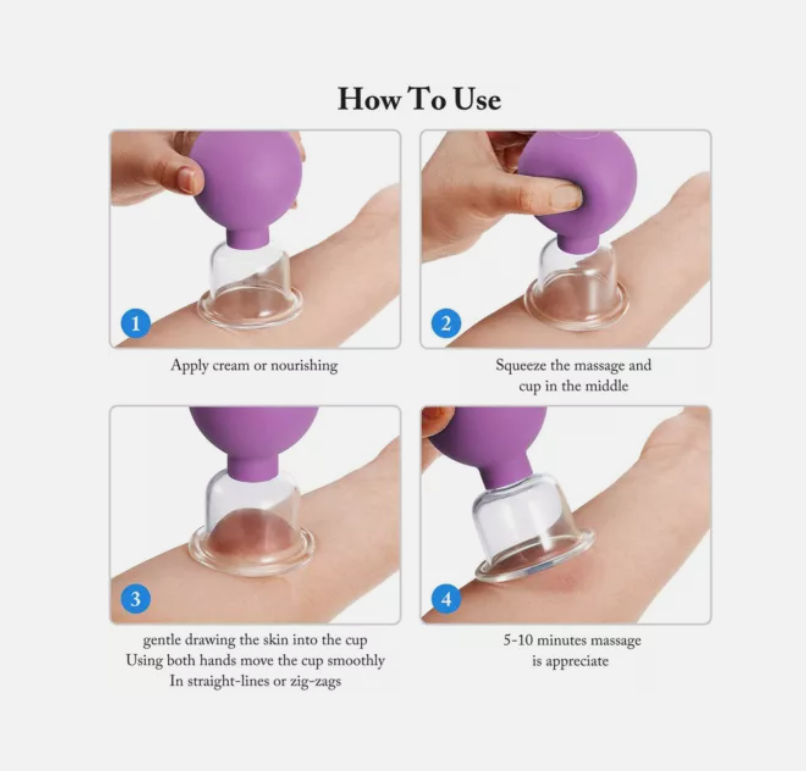 How To Use

1

Apply cream or nourishing

2

Squeeze the massage and cup in the middle

3

gentle drawing the skin into the cup
Using both hands move the cup smoothly
In straight-lines or zig-zags

4

5-10 minutes massage
is appreciate