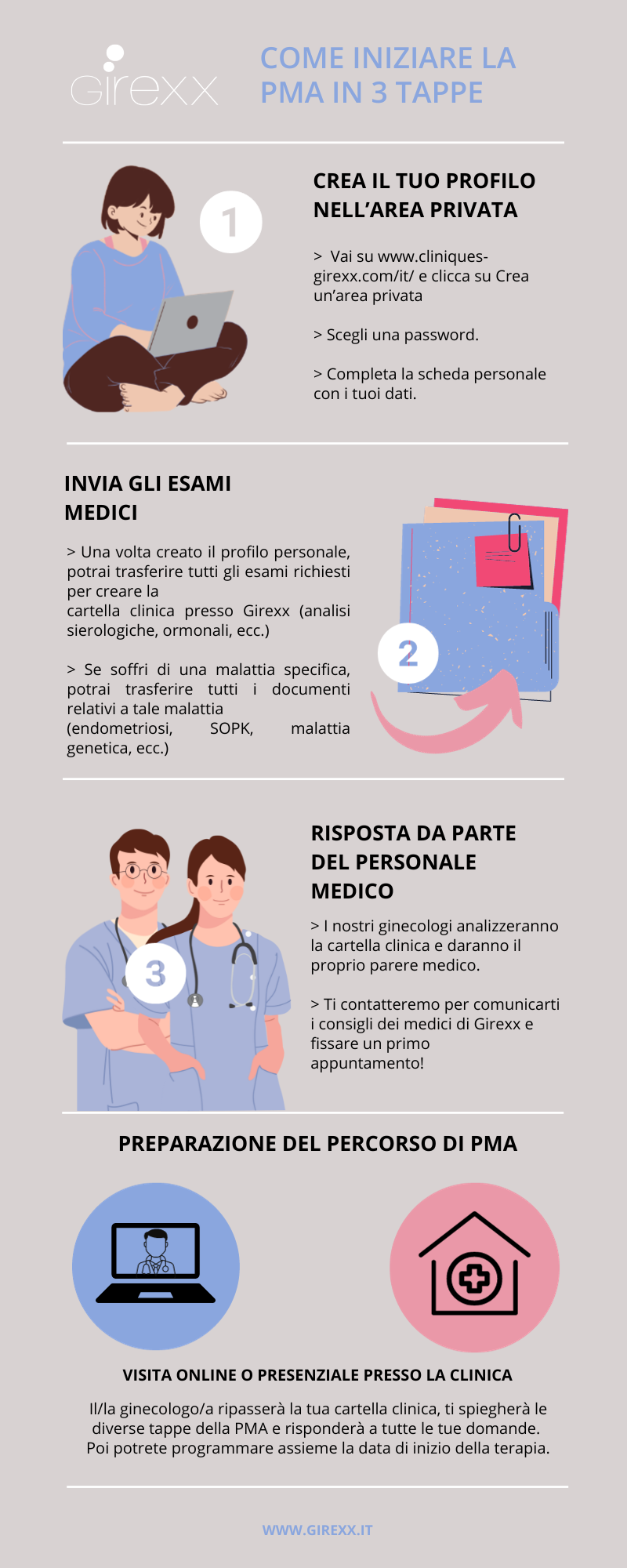 Girexx

COME INIZIARE LA PMA IN 3 TAPPE

1

CREA IL TUO PROFILO NELL'AREA PRIVATA

> Vai su www.cliniques-girexx.com/it/ e clicca su Crea un'area privata

> Scegli una password.

> Completa la scheda personale con i tuoi dati.

INVIA GLI ESAMI MEDICI

> Una volta creato il profilo personale, potrai trasferire tutti gli esami richiesti per creare la cartella clinica presso Girexx (analisi sierologiche, ormonali, ecc.)

> Se soffri di una malattia specifica, potrai trasferire tutti i documenti relativi a tale malattia (endometriosi, SOPK, malattia genetica, ecc.)

2

3

RISPOSTA DA PARTE DEL PERSONALE MEDICO

> I nostri ginecologi analizzeranno la cartella clinica e daranno il proprio parere medico.

> Ti contatteremo per comunicarti i consigli dei medici di Girexx e fissare un primo appuntamento!

PREPARAZIONE DEL PERCORSO DI PMA

VISITA ONLINE O PRESENZIALE PRESSO LA CLINICA

Il/la ginecologo/a ripasserà la tua cartella clinica, ti spiegherà le diverse tappe della PMA e risponderà a tutte le tue domande. Poi potrete programmare assieme la data di inizio della terapia.

WWW.GIREXX.IT