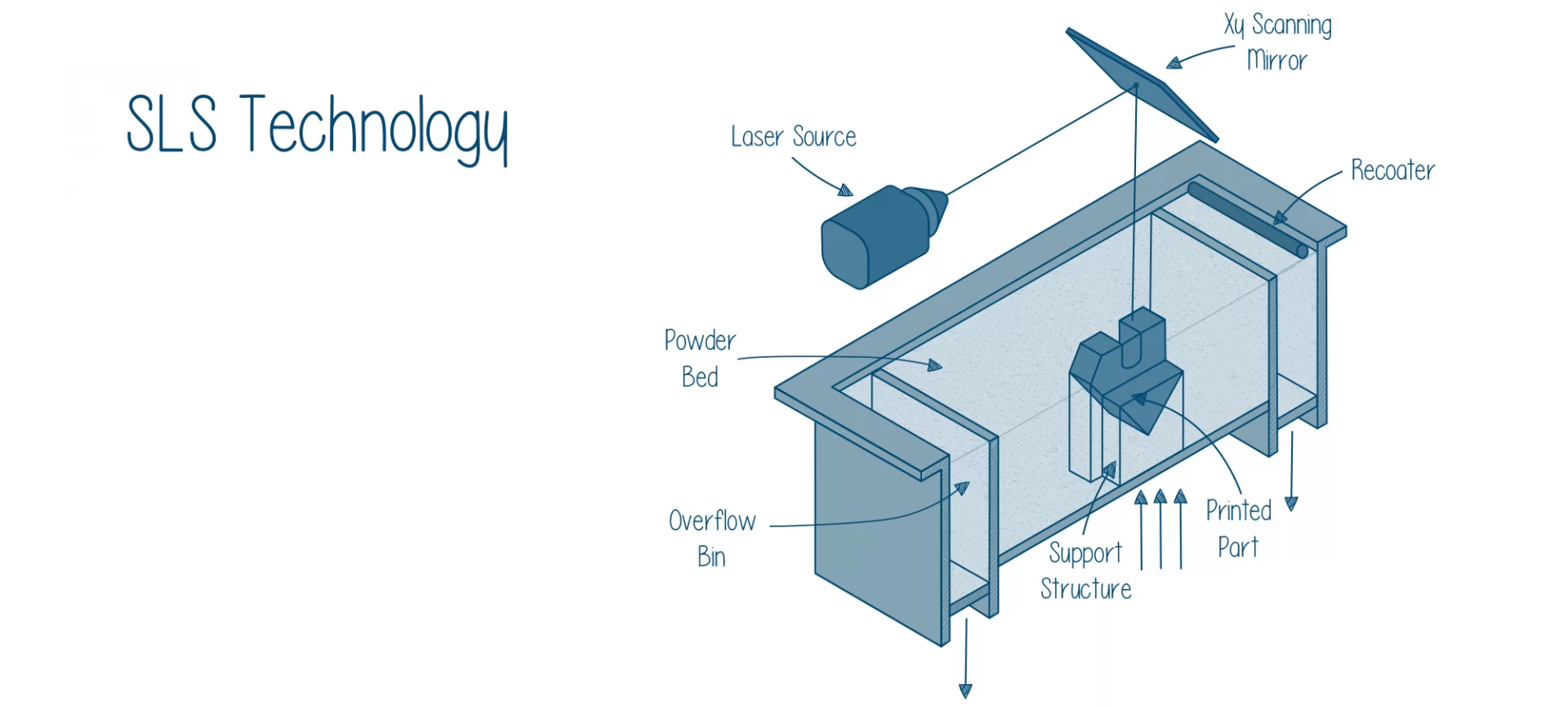 SLS Technology

Xy Scanning Mirror

Laser Source

Recoater

Powder Bed

Overflow Bin

Support Structure

Printed Part