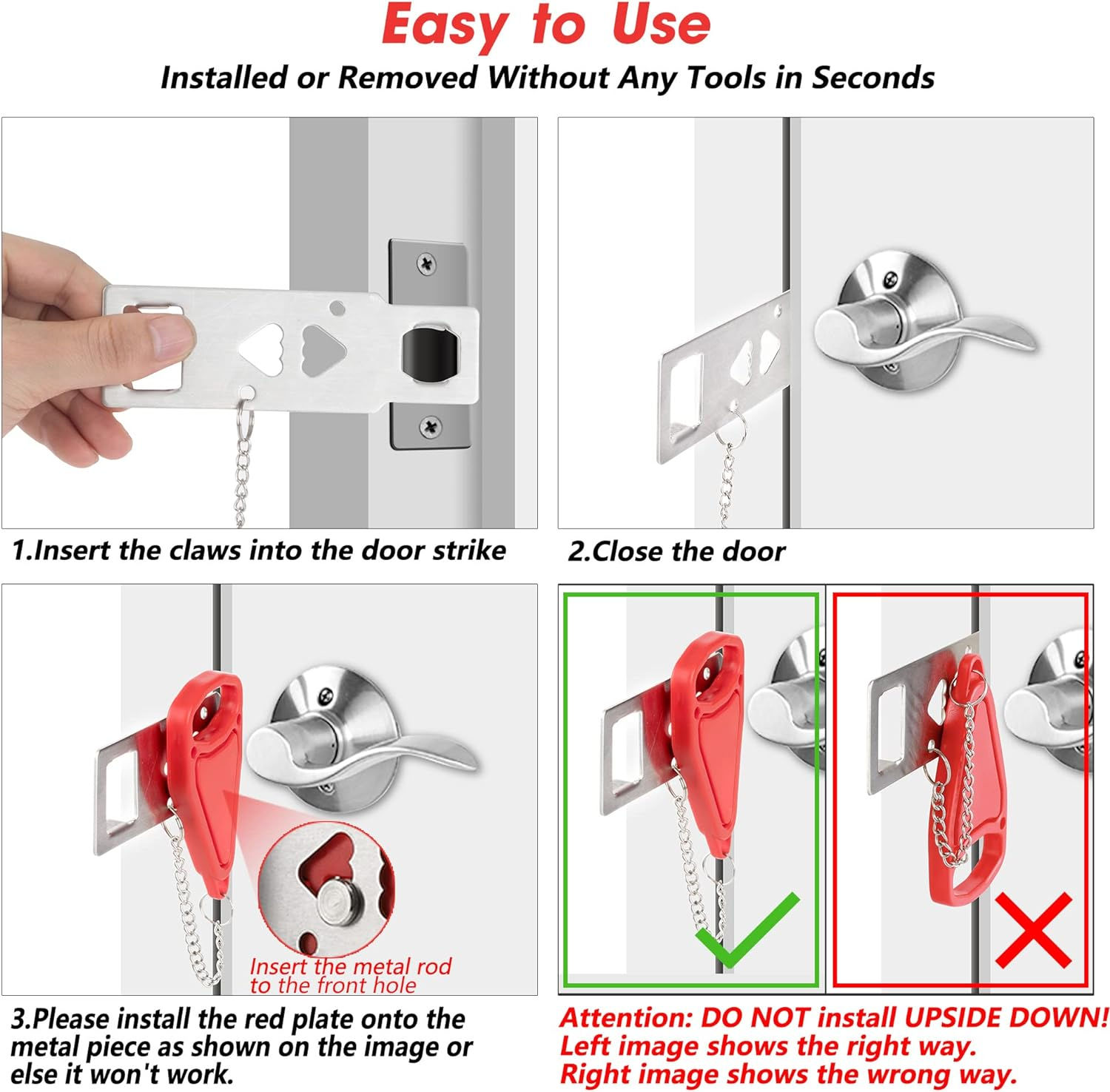 Easy to Use

Installed or Removed Without Any Tools in Seconds

1.Insert the claws into the door strike

2.Close the door

Insert the metal rod to the front hole

3.Please install the red plate onto the metal piece as shown on the image or else it won't work.

Attention: DO NOT install UPSIDE DOWN! Left image shows the right way. Right image shows the wrong way.