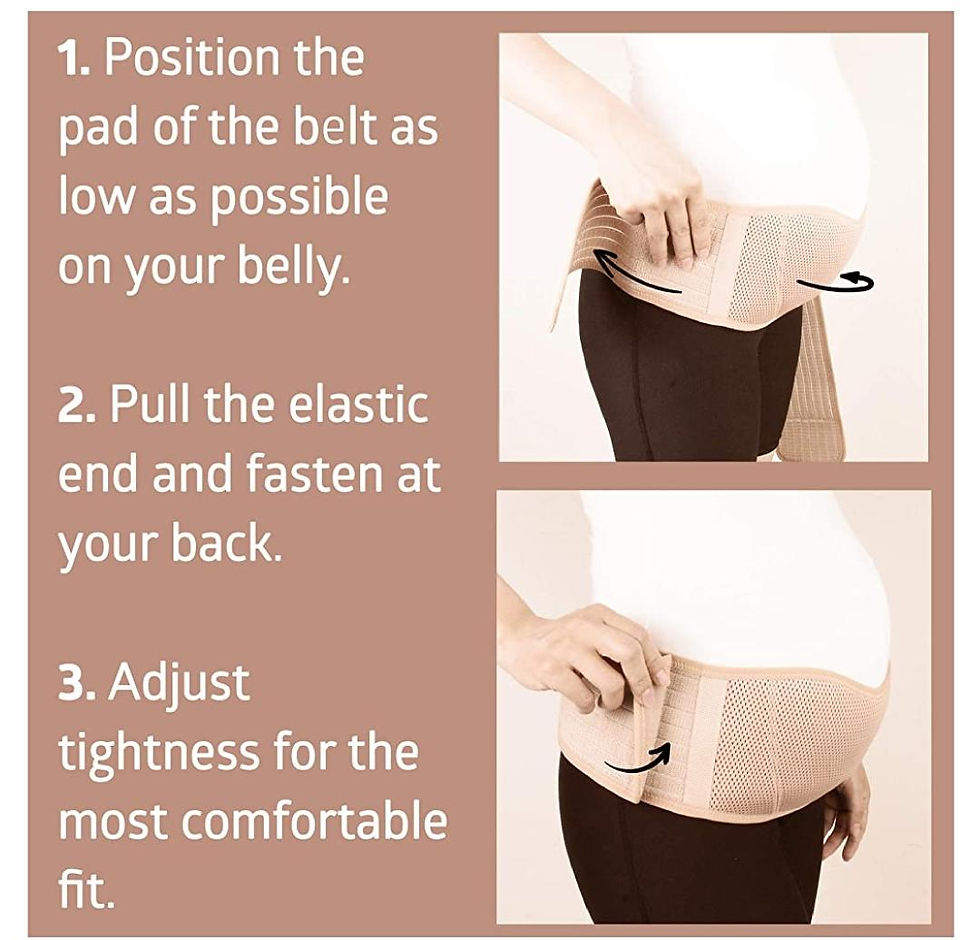 1. Position the pad of the belt as low as possible on your belly.

2. Pull the elastic end and fasten at your back.

3. Adjust tightness for the most comfortable fit.