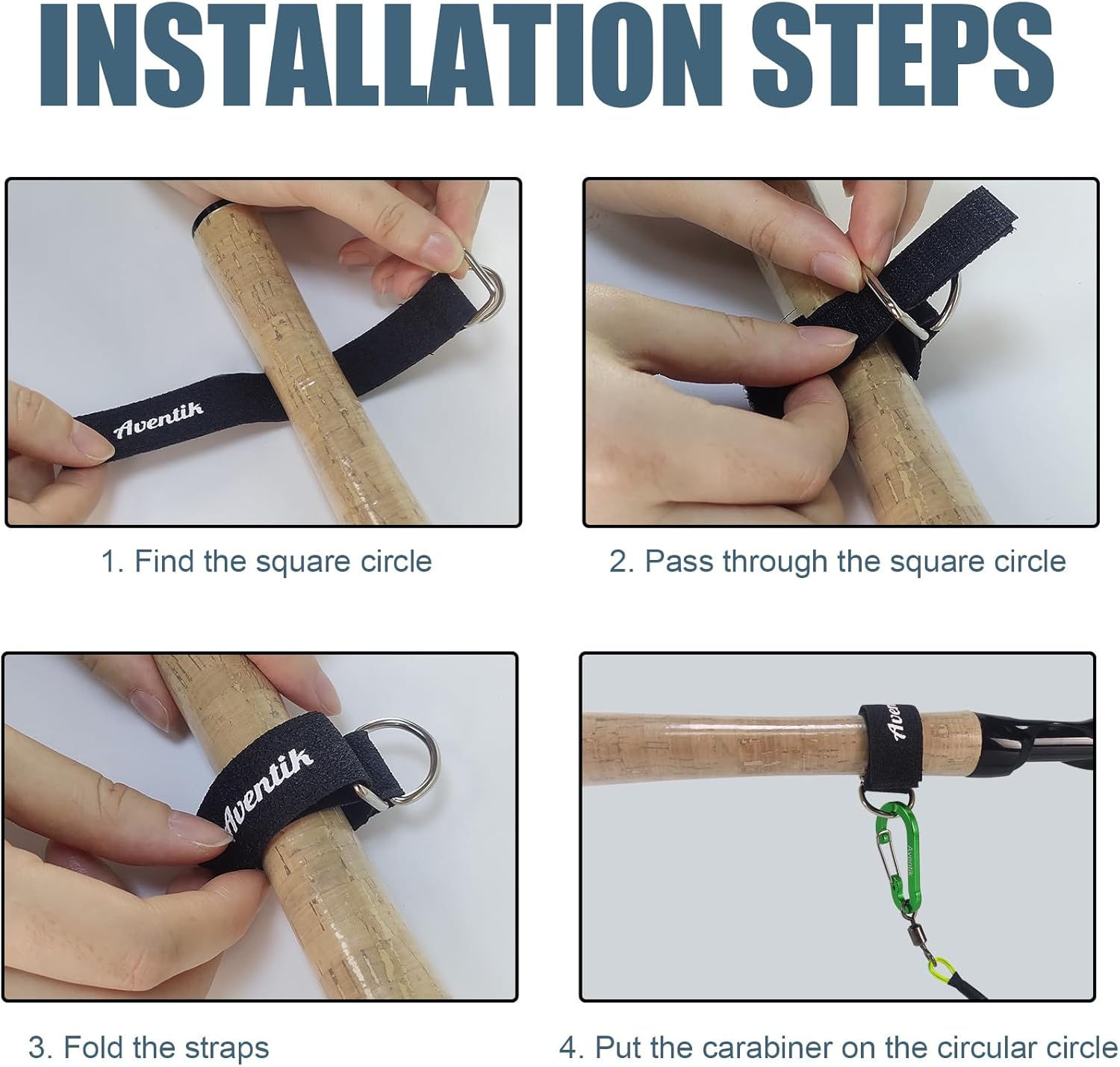 INSTALLATION STEPS

Aventik

1. Find the square circle

2. Pass through the square circle

Aventik

3. Fold the straps

Aventik

Aventik

4. Put the carabiner on the circular circle