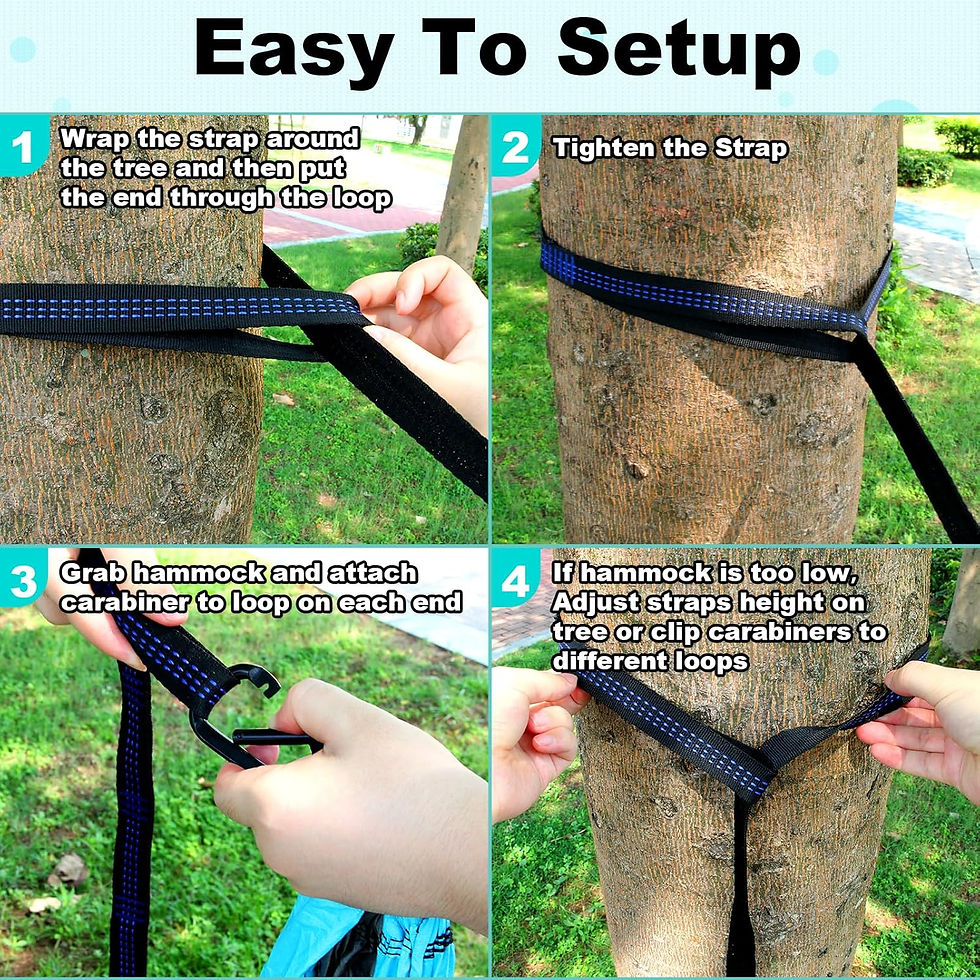 Easy To Setup

1 Wrap the strap around the tree and then put the end through the loop

2 Tighten the Strap

3 Grab hammock and attach carabiner to loop on each end

4 If hammock is too low, Adjust straps height on tree or clip carabiners to different loops